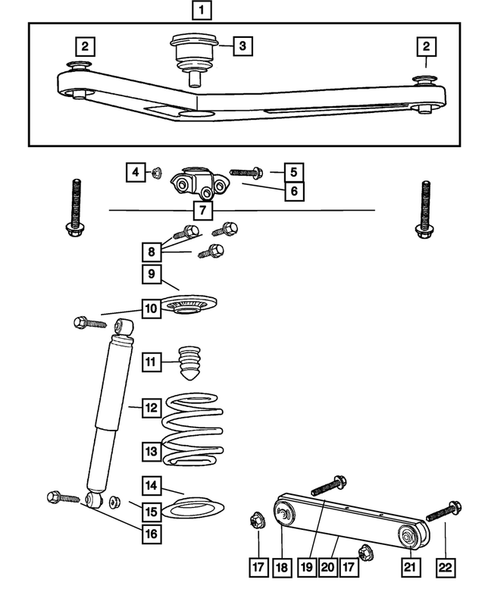 1
2
3
2
4
5
6
7
8
9
10
11
12
13
14
15
16
17
18
19
20
17
21
22