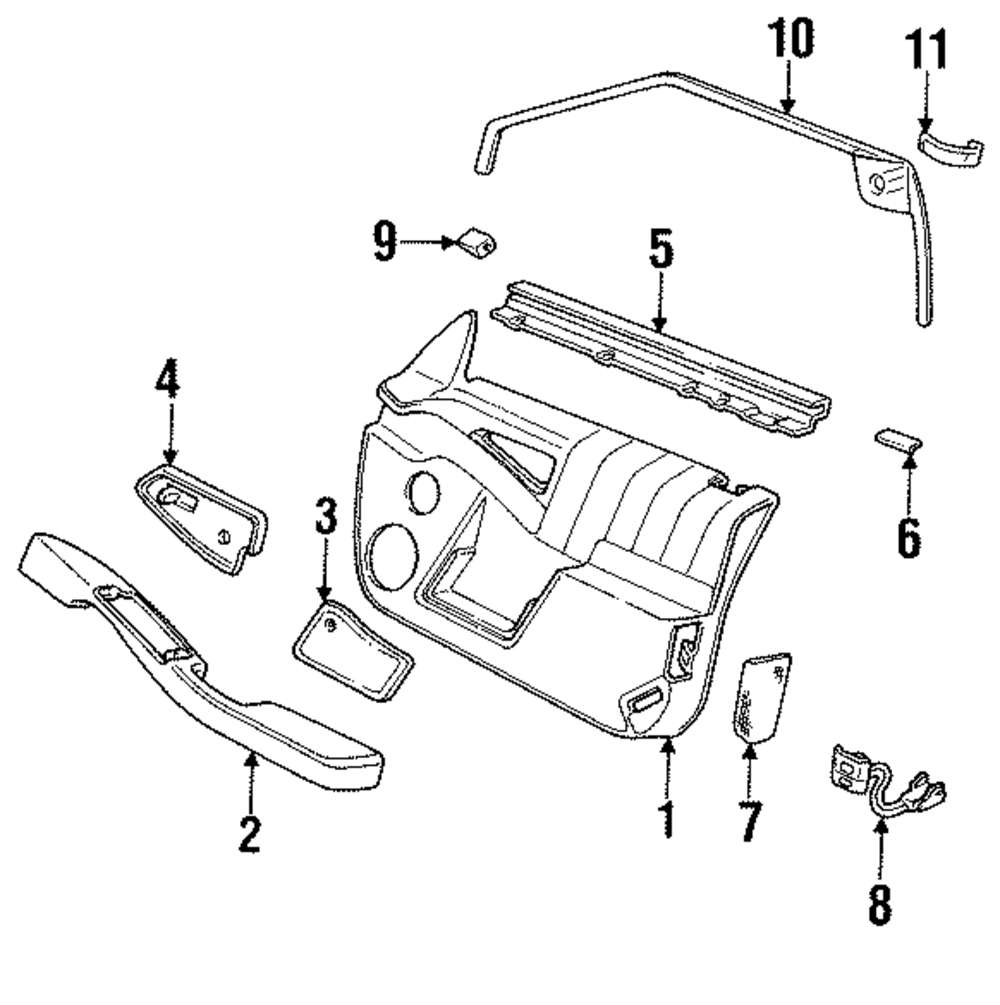 10
11
9
5
4
6
3
2
1
7
8