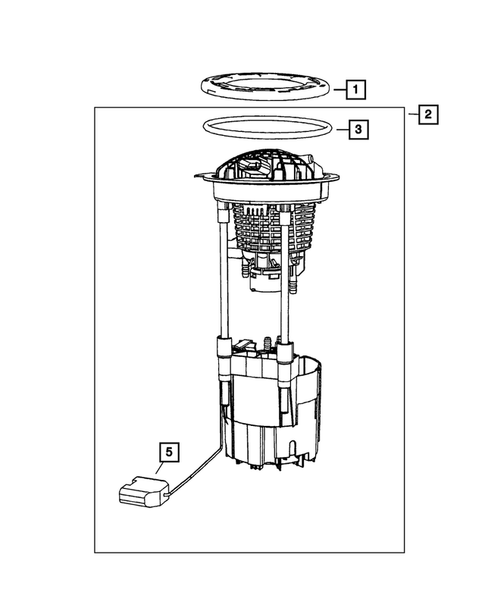 1

2

3

5