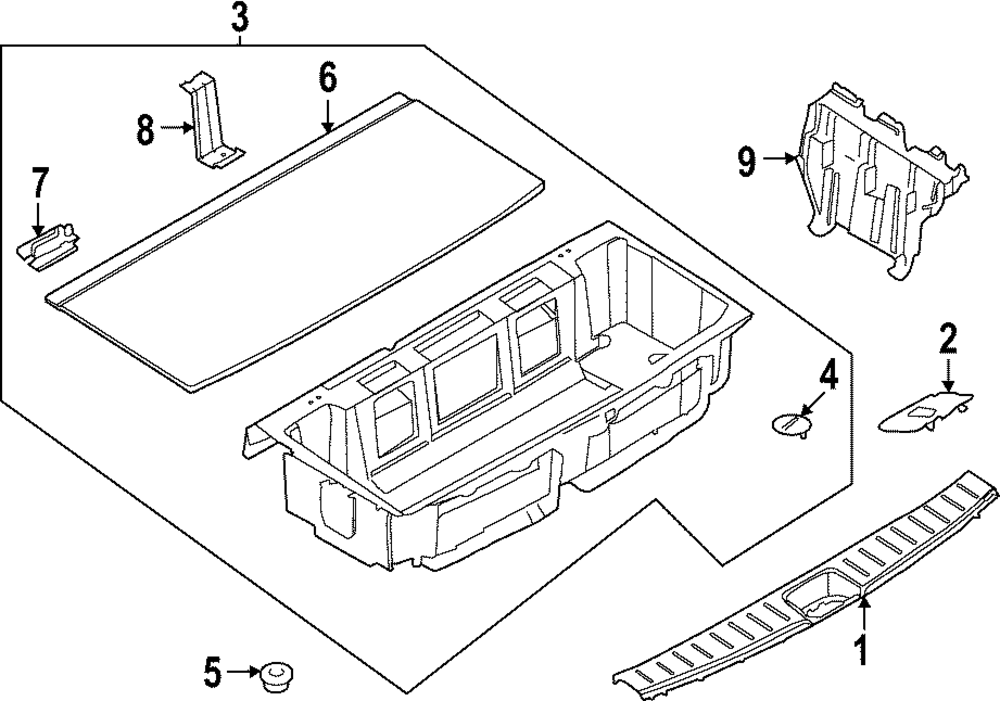 3
6
8
7
9
2
4
5
1