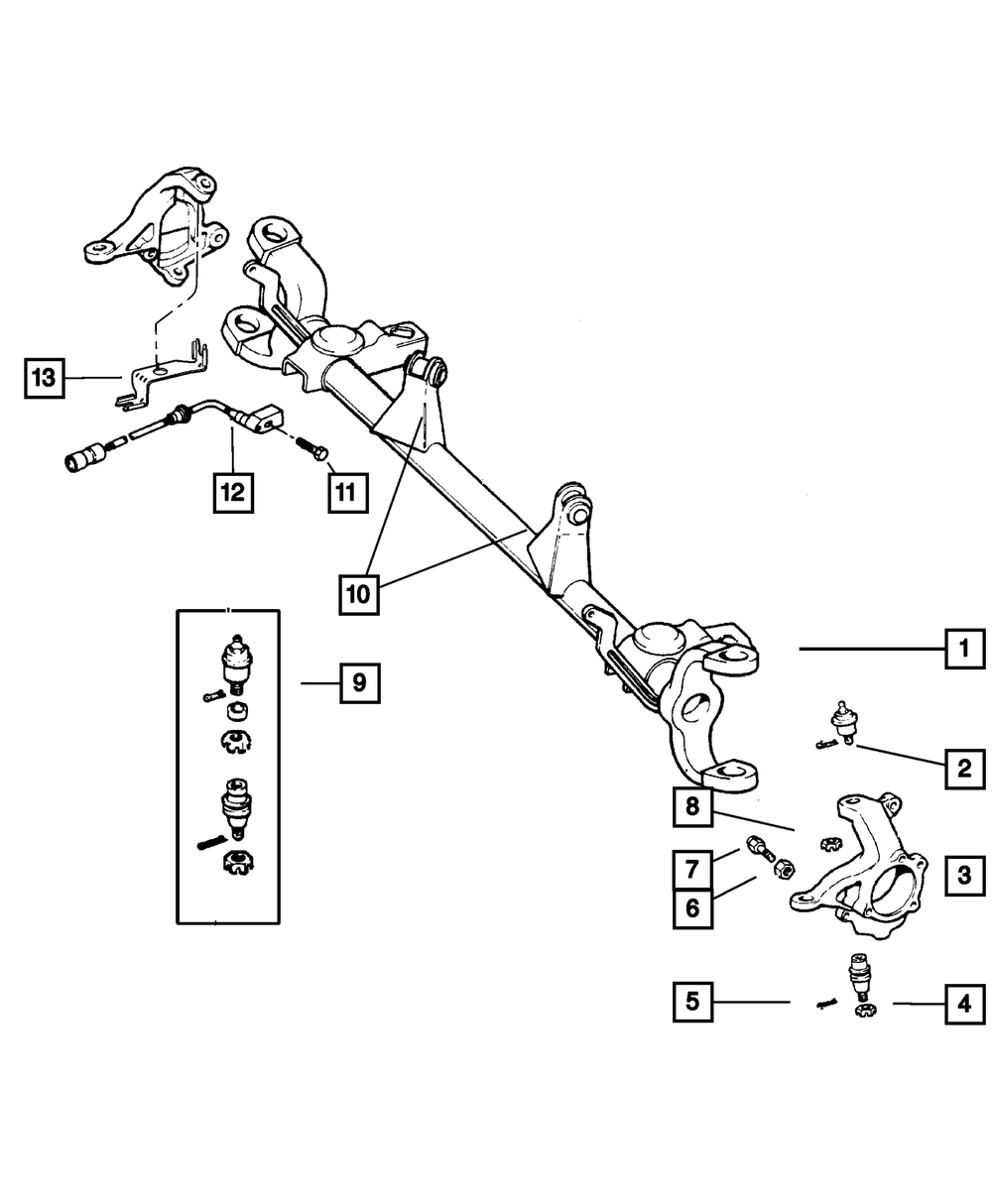 13
12
11
10
9
1
2
8
7
6
3
5
4