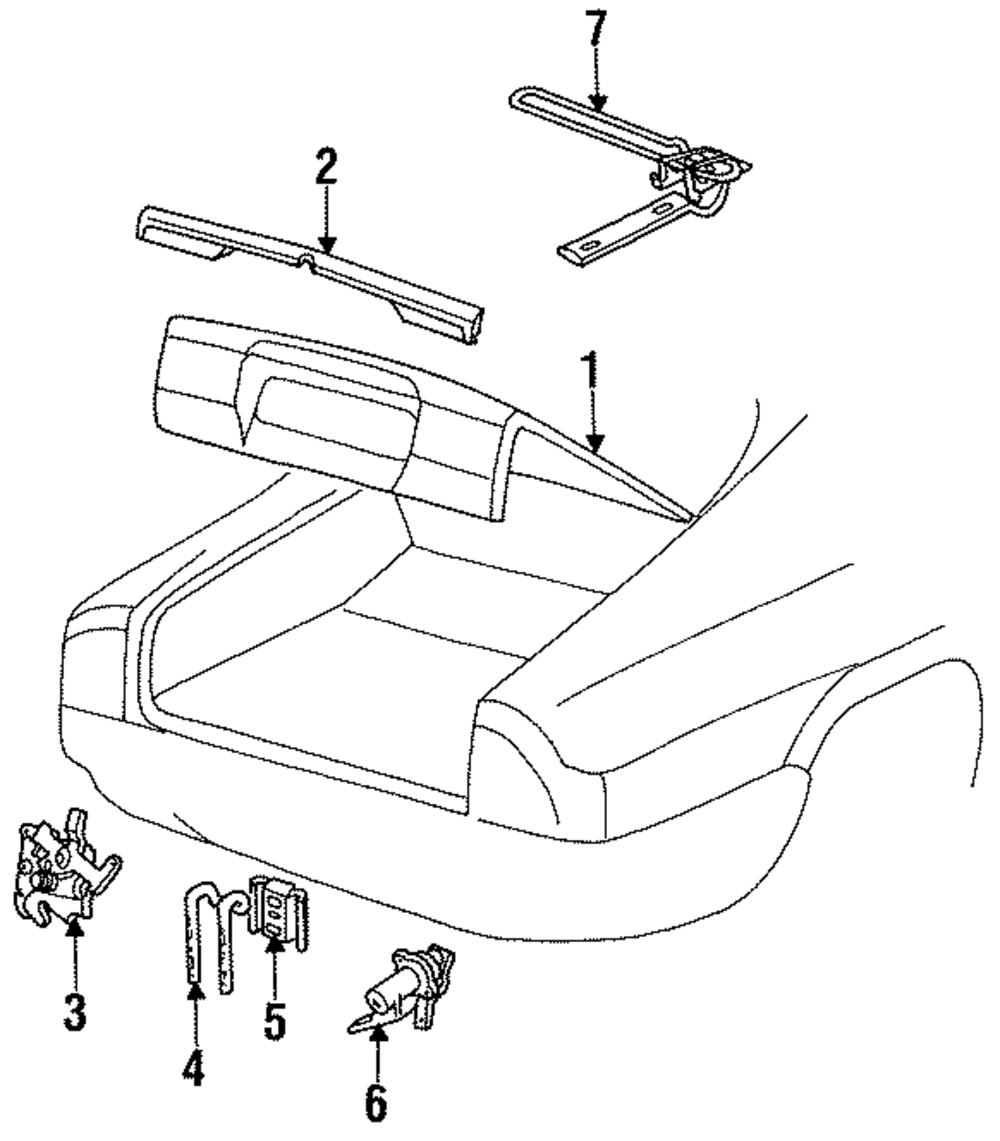 7
2
1
3
4
5
6