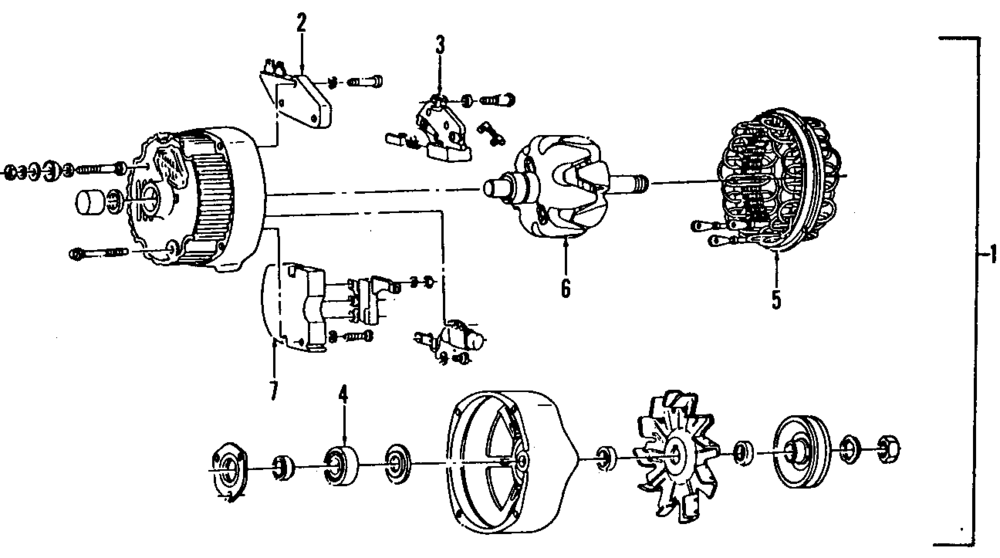 2
3
1
6
5
7
4