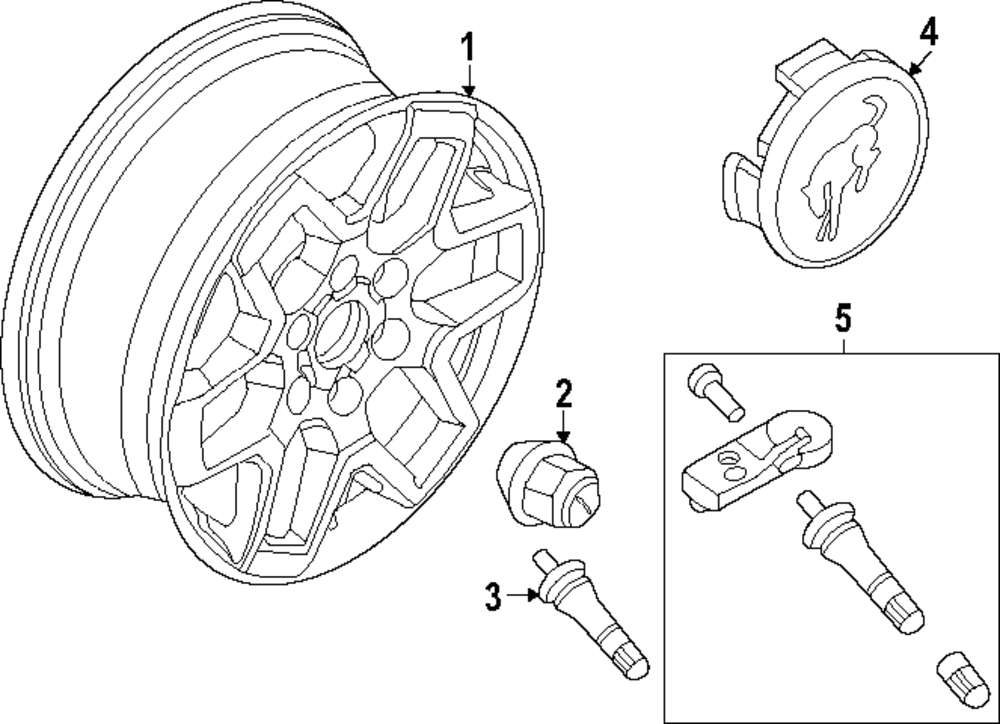 1
4
5
2
3