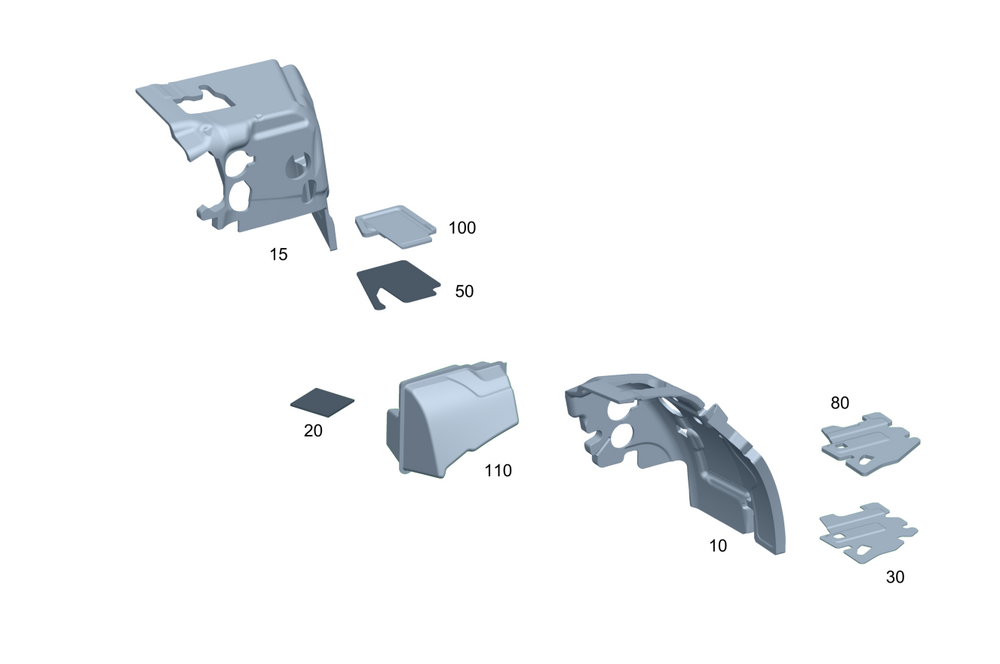 100
15
50
80
20
110
10
30