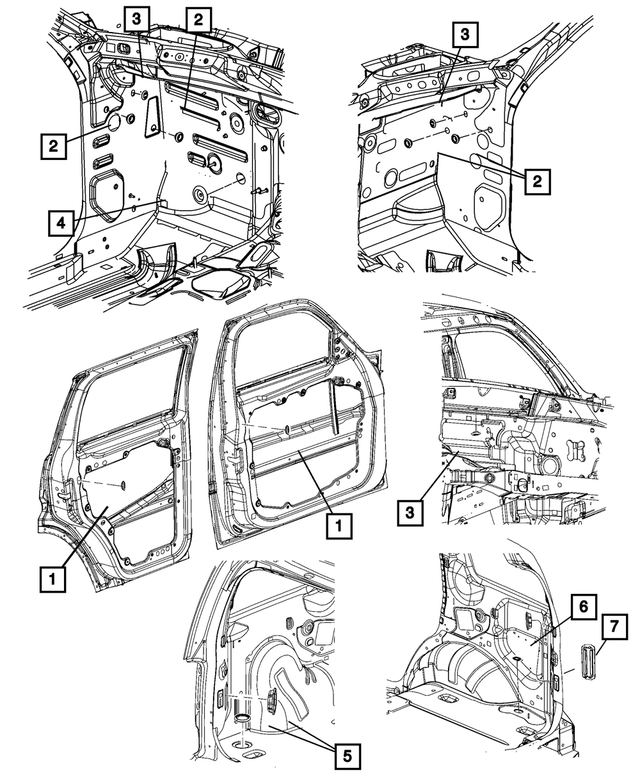 3
2
2
4
3
2
1
1
3
5
6
7