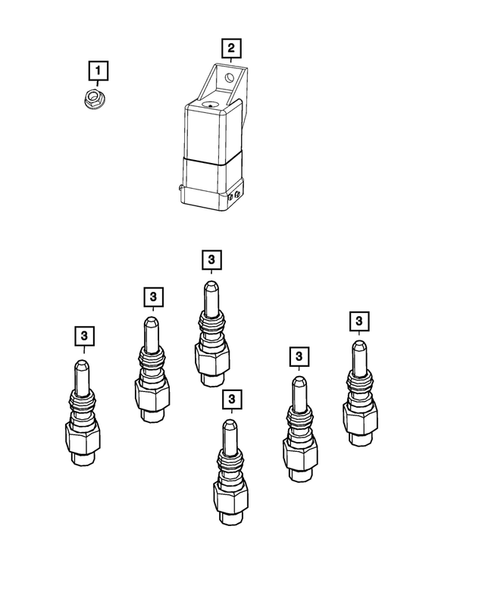 1
2
3
3
3
3
3
3