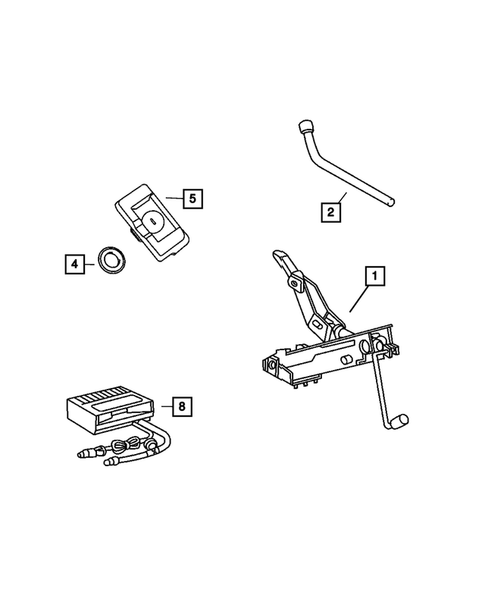 2
5
4
1
8