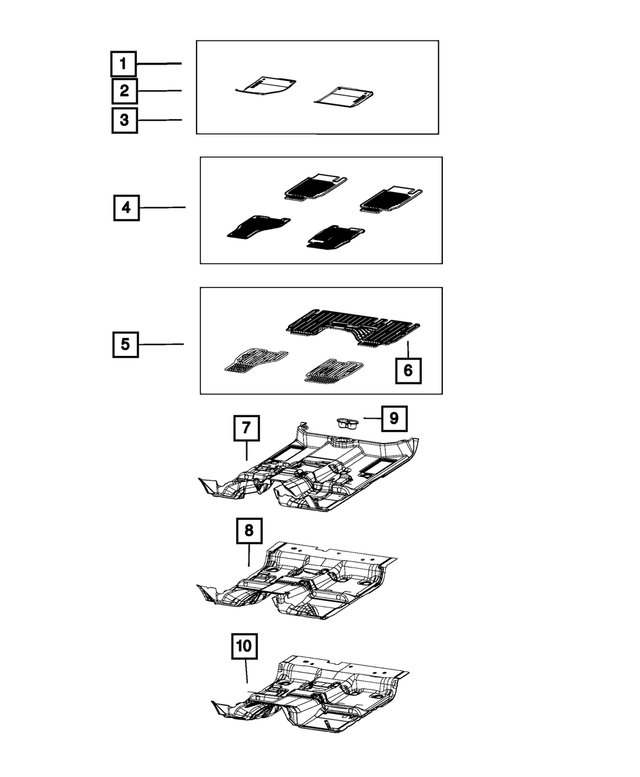 1
2
3
4
5
6
7
9
8
10