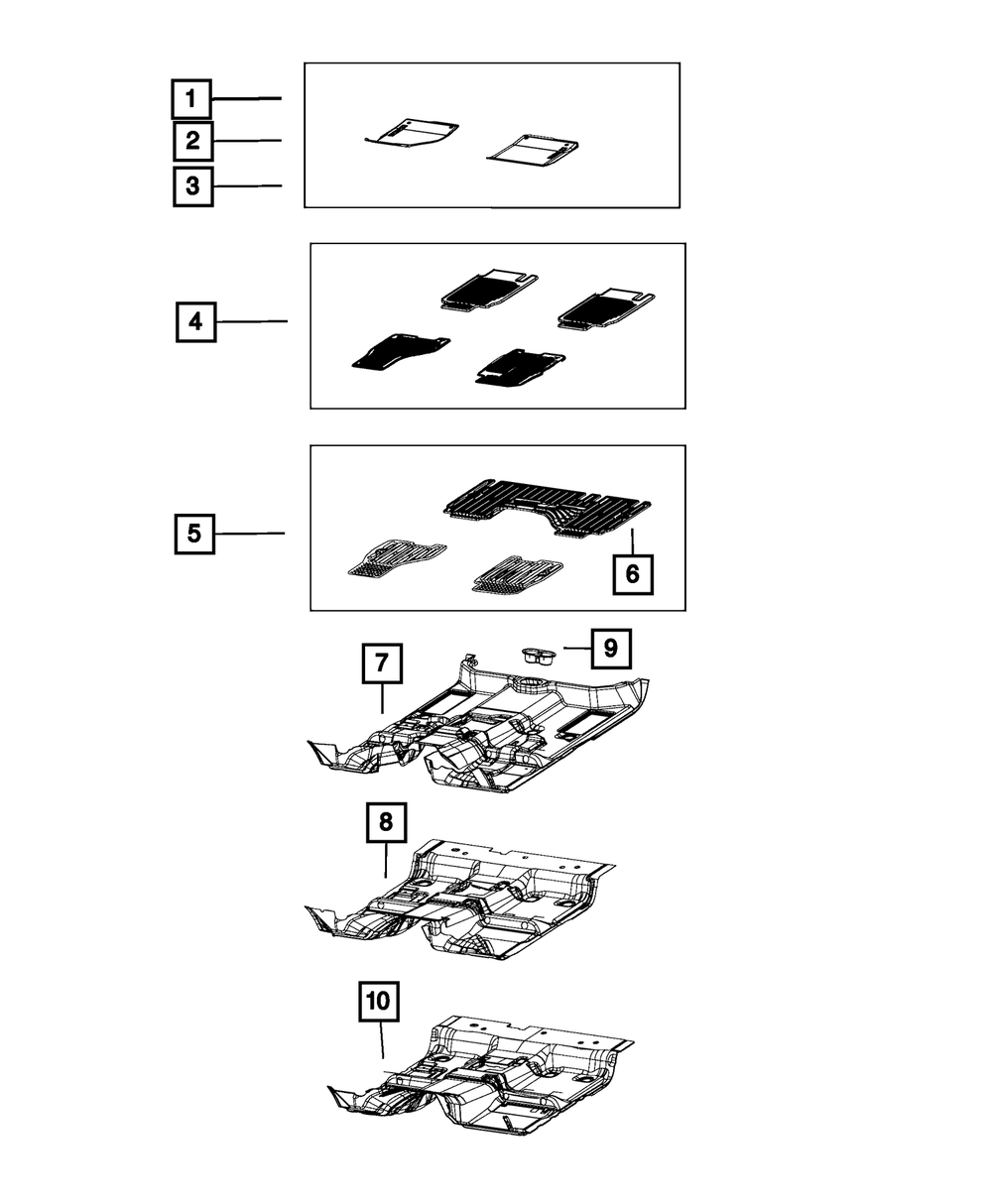 1
2
3
4
5
6
7
9
8
10