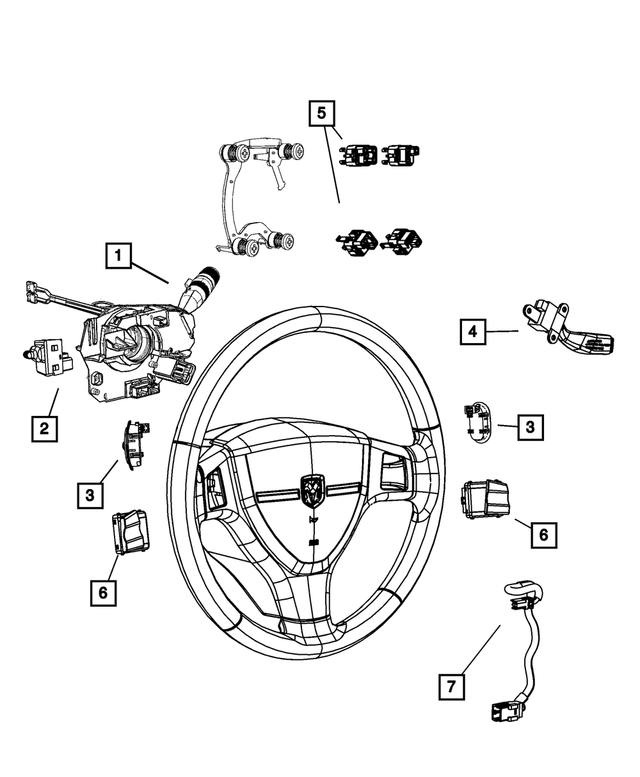 5
1
4
2
3
3
6
6
7