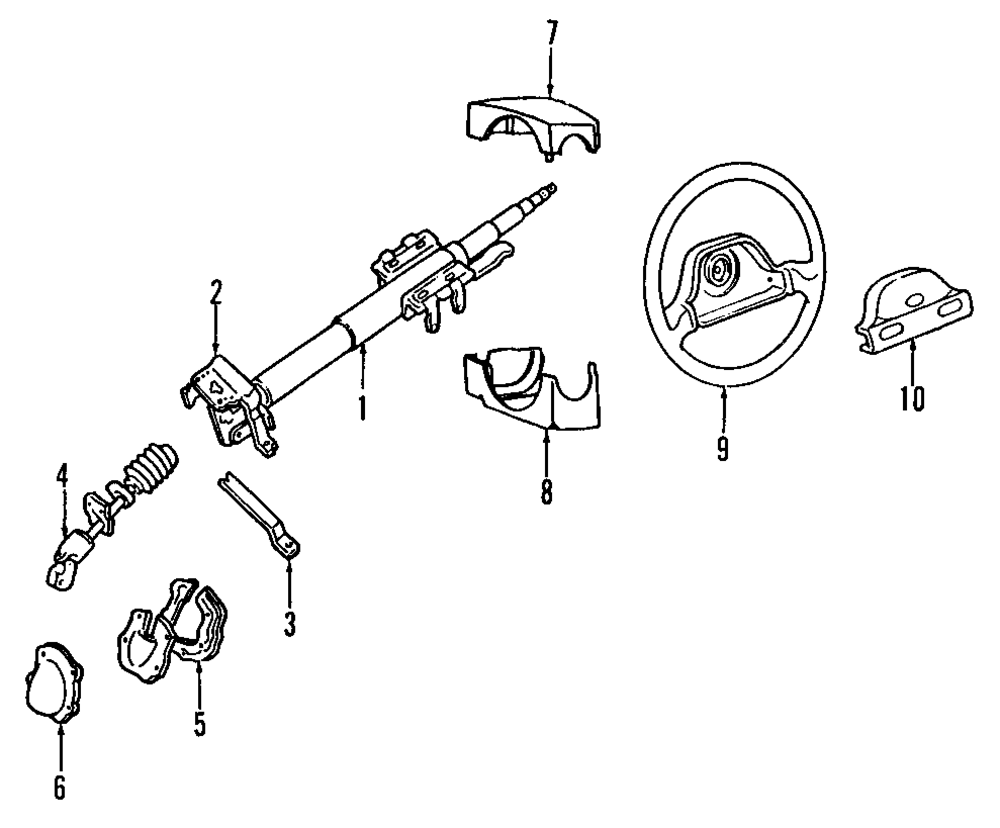 7
2
1
9
10
8
4
3
5
6