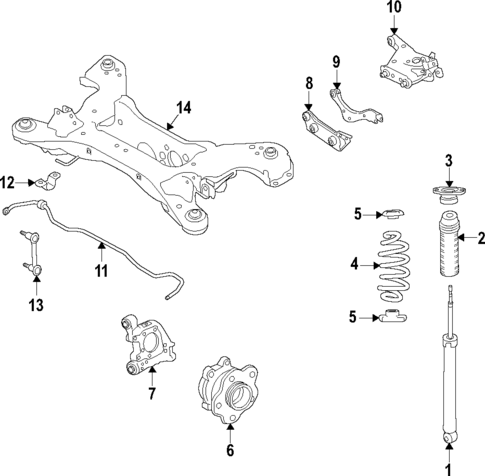 10
9
8
14
3
12
5
2
4
11
13
5
7
6
1