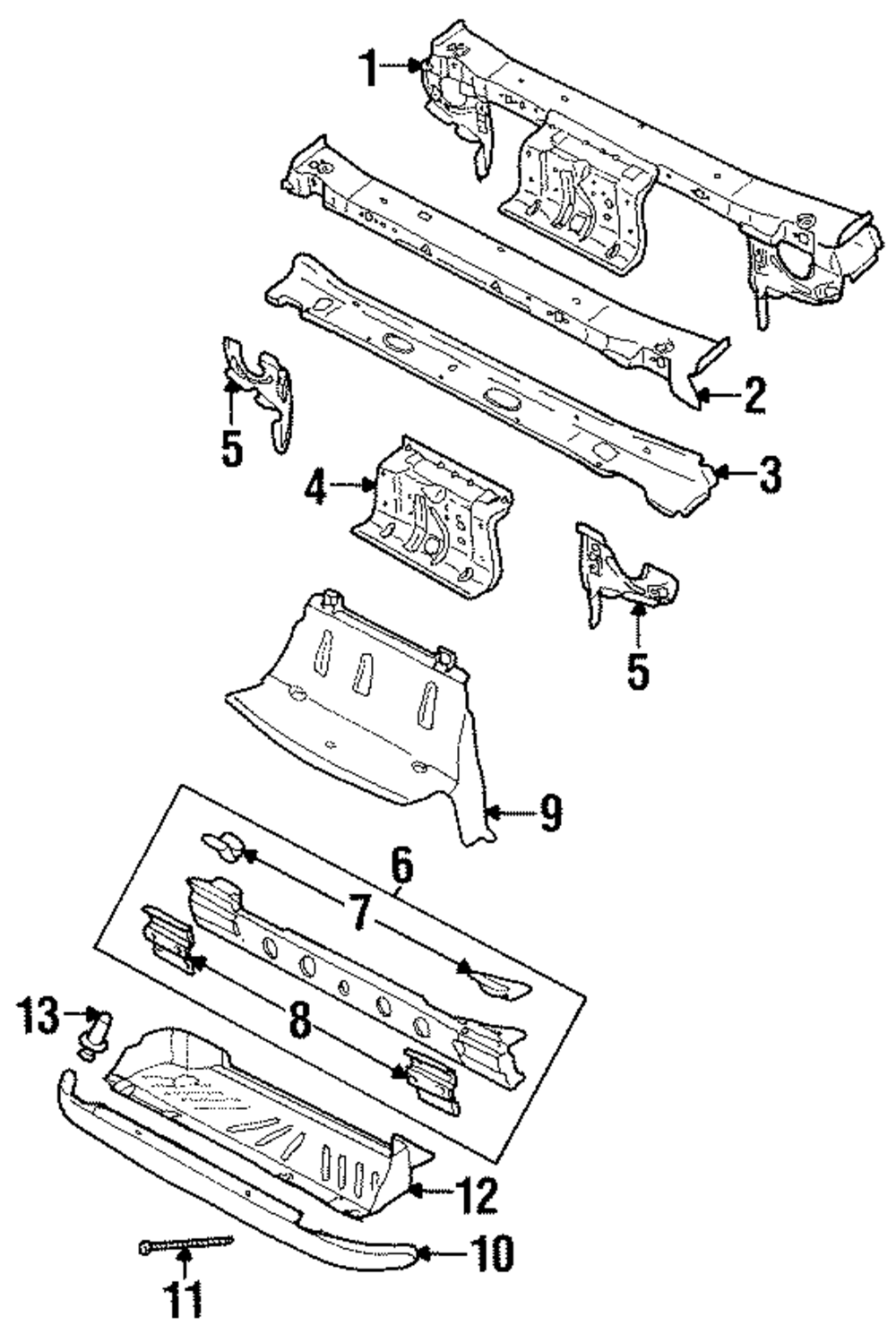 1
2
5
3
4
5
9
6
7
8
13
12
10
11