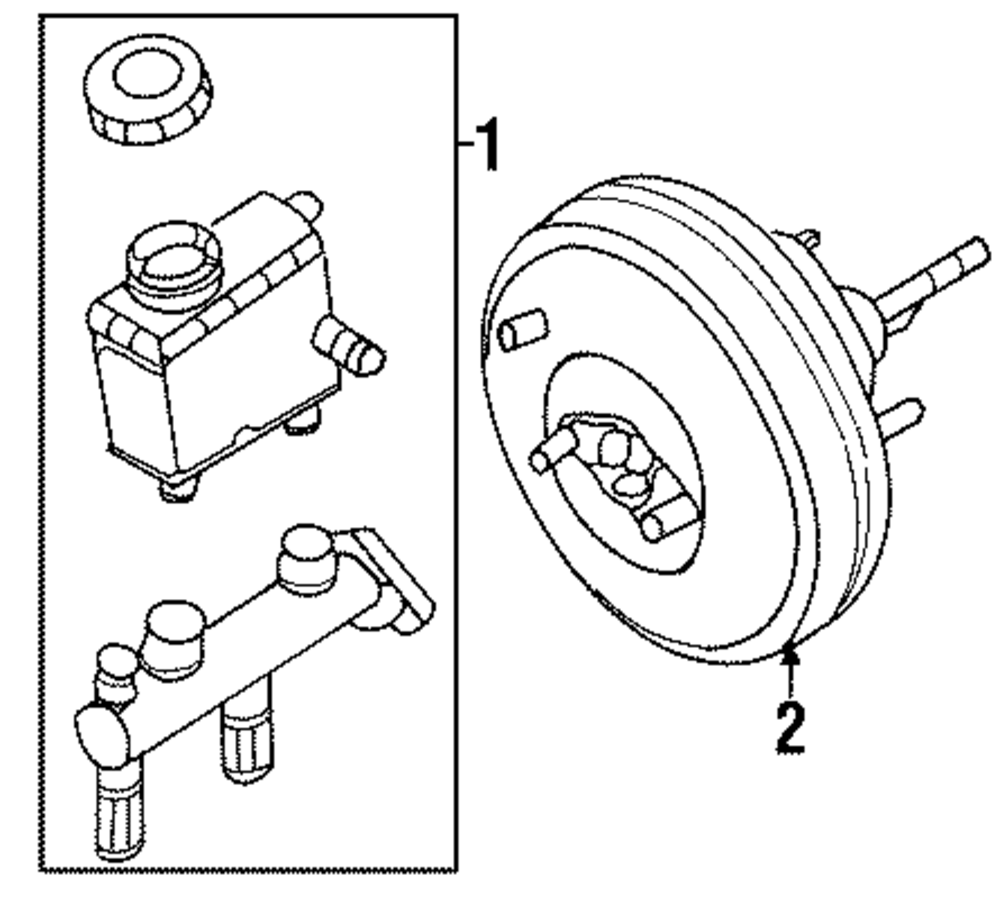 1

2