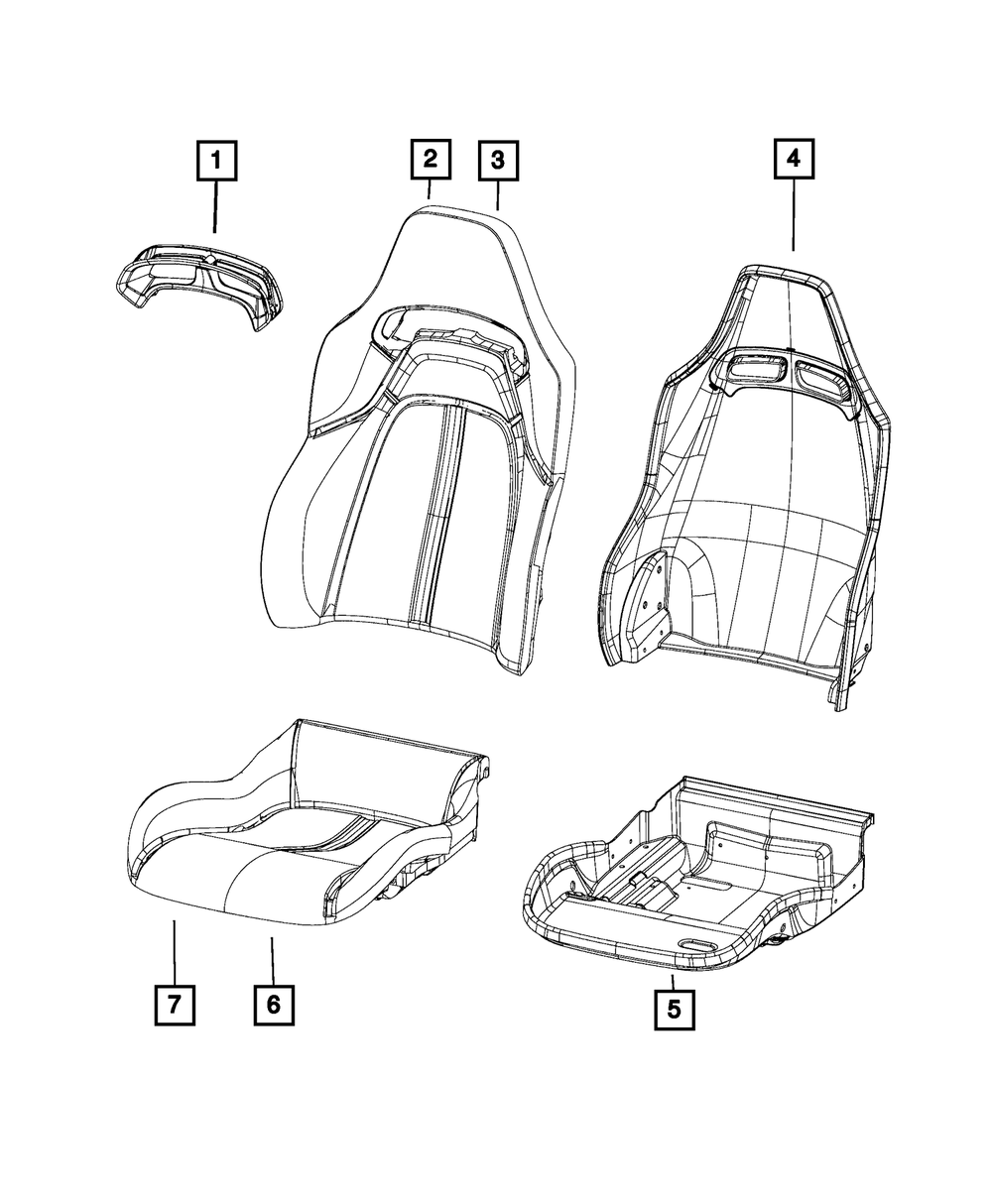 1
2
3
4
7
6
5