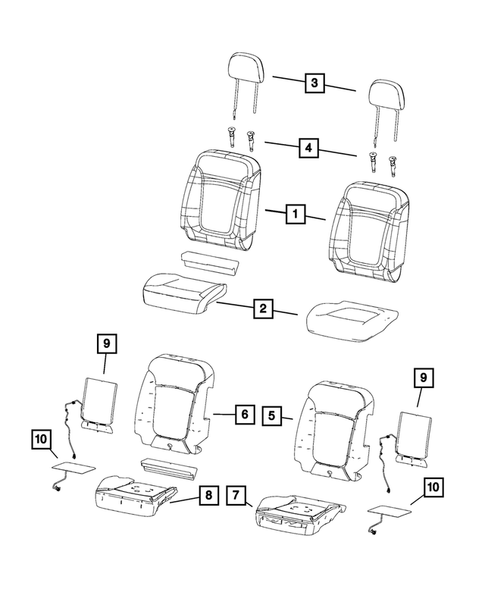 3
4
1
2
9
6
5
9
10
8
7
10