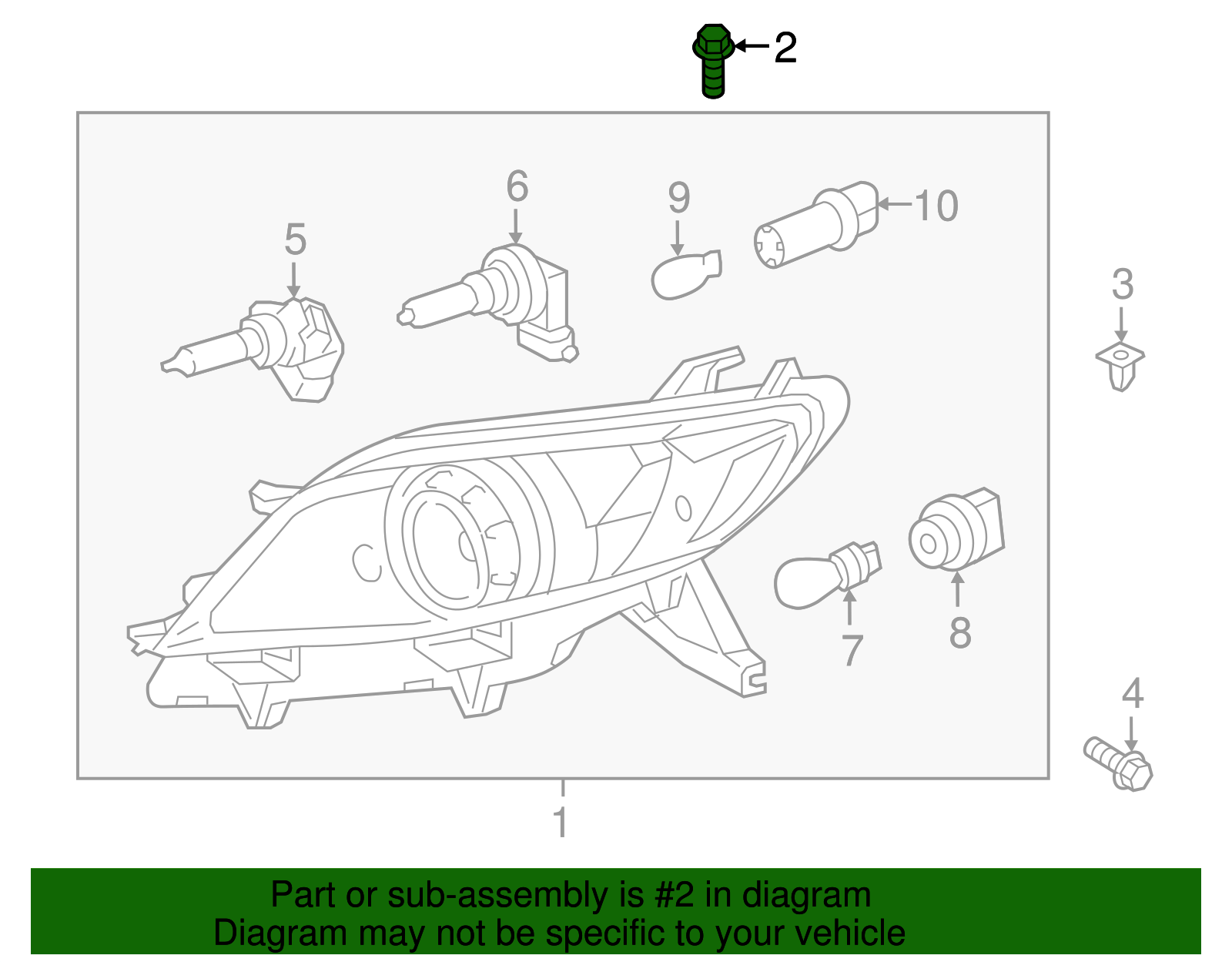 2
6
9
10
5
3
7
8
4
1

Part or sub-assembly is #2 in diagram
Diagram may not be specific to your vehicle