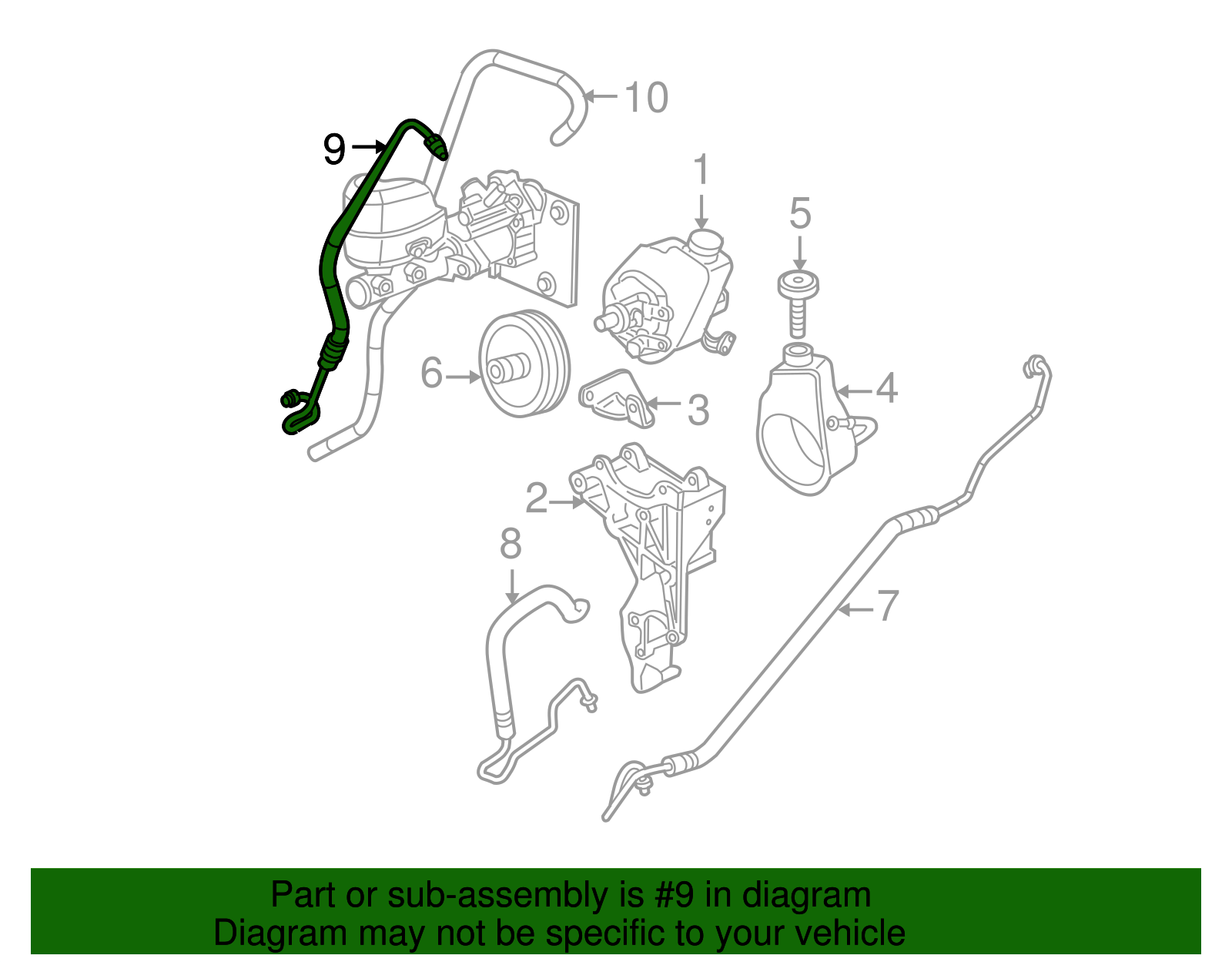 10
9
1
5
6
3
4
2
8
7

Part or sub-assembly is #9 in diagram
Diagram may not be specific to your vehicle