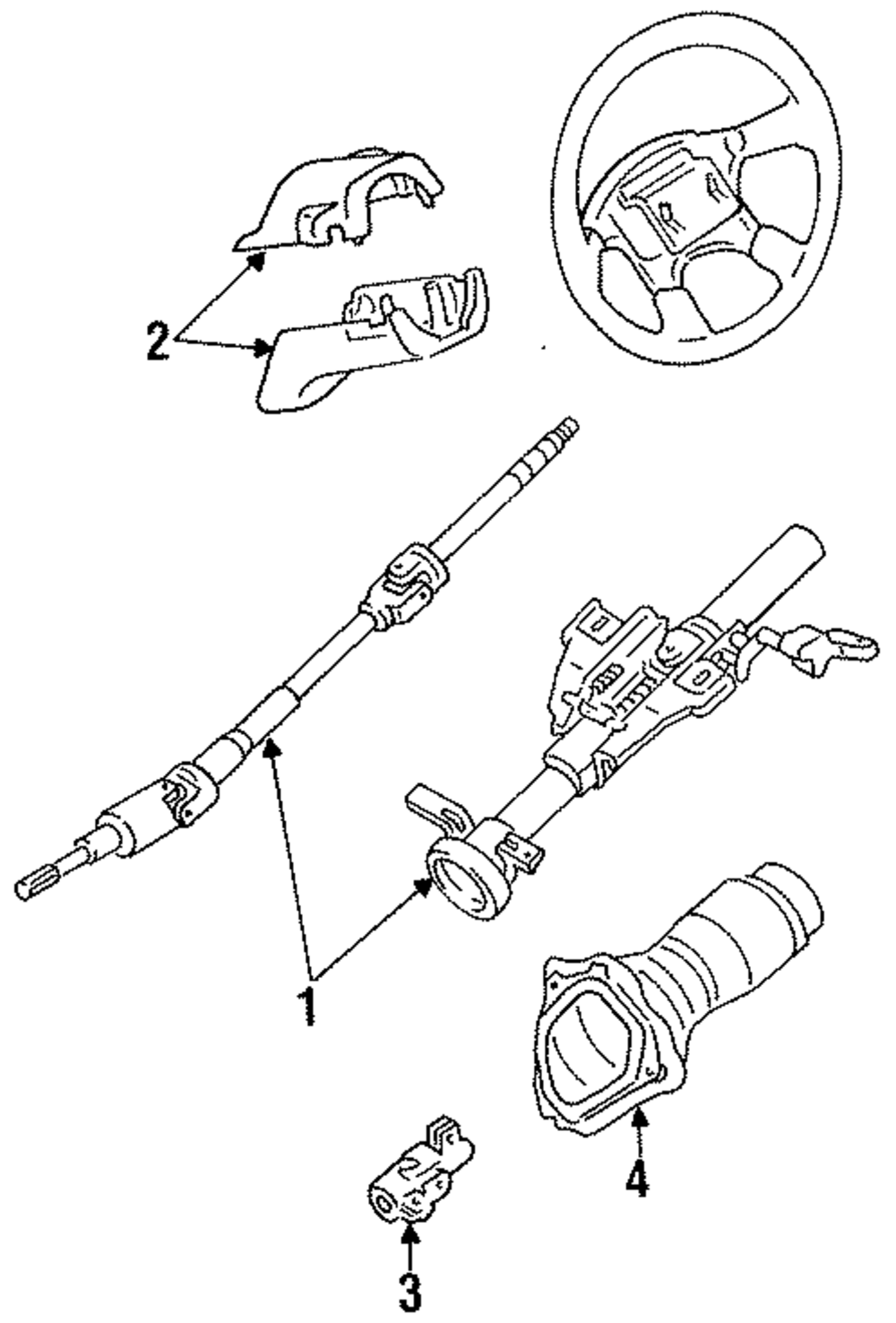 2

1

4

3