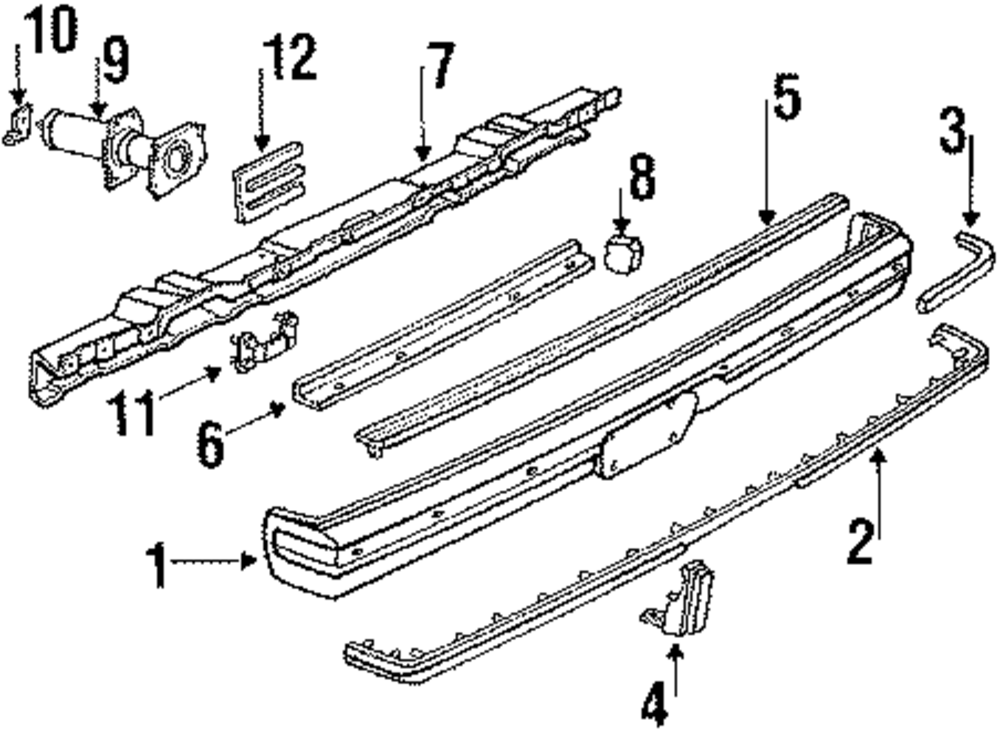 10
9
12
7
5
3
8
11
6
1
2
4