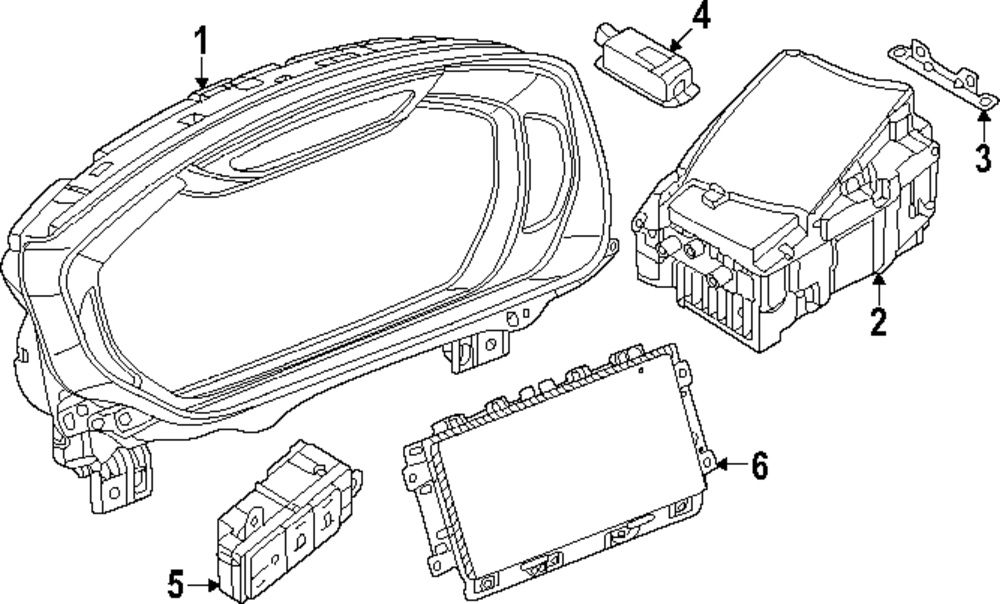 1
4
3
2
6
5