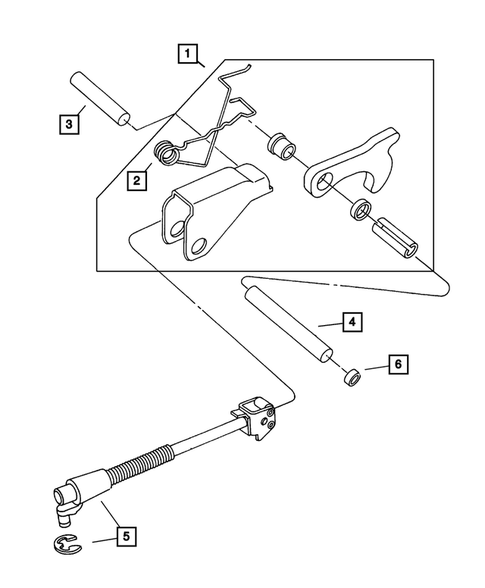 1
3
2
4
6
5