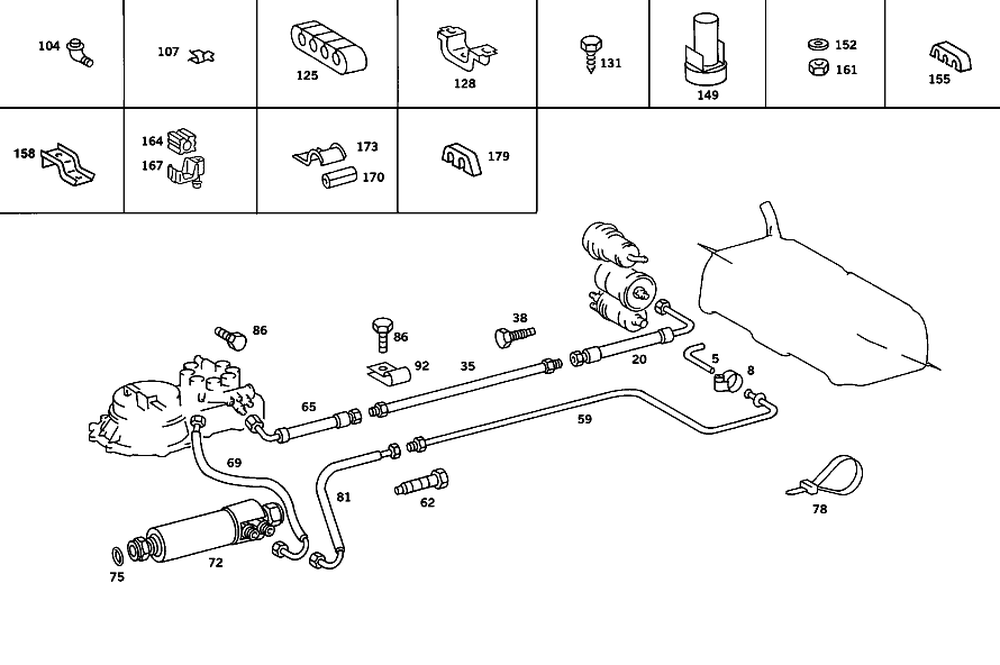 104
107
125
128
131
149
152
161
155
158
164
167
173
170
179
86
86
38
92
35
20
5
8
65
59
69
81
62
78
72
75