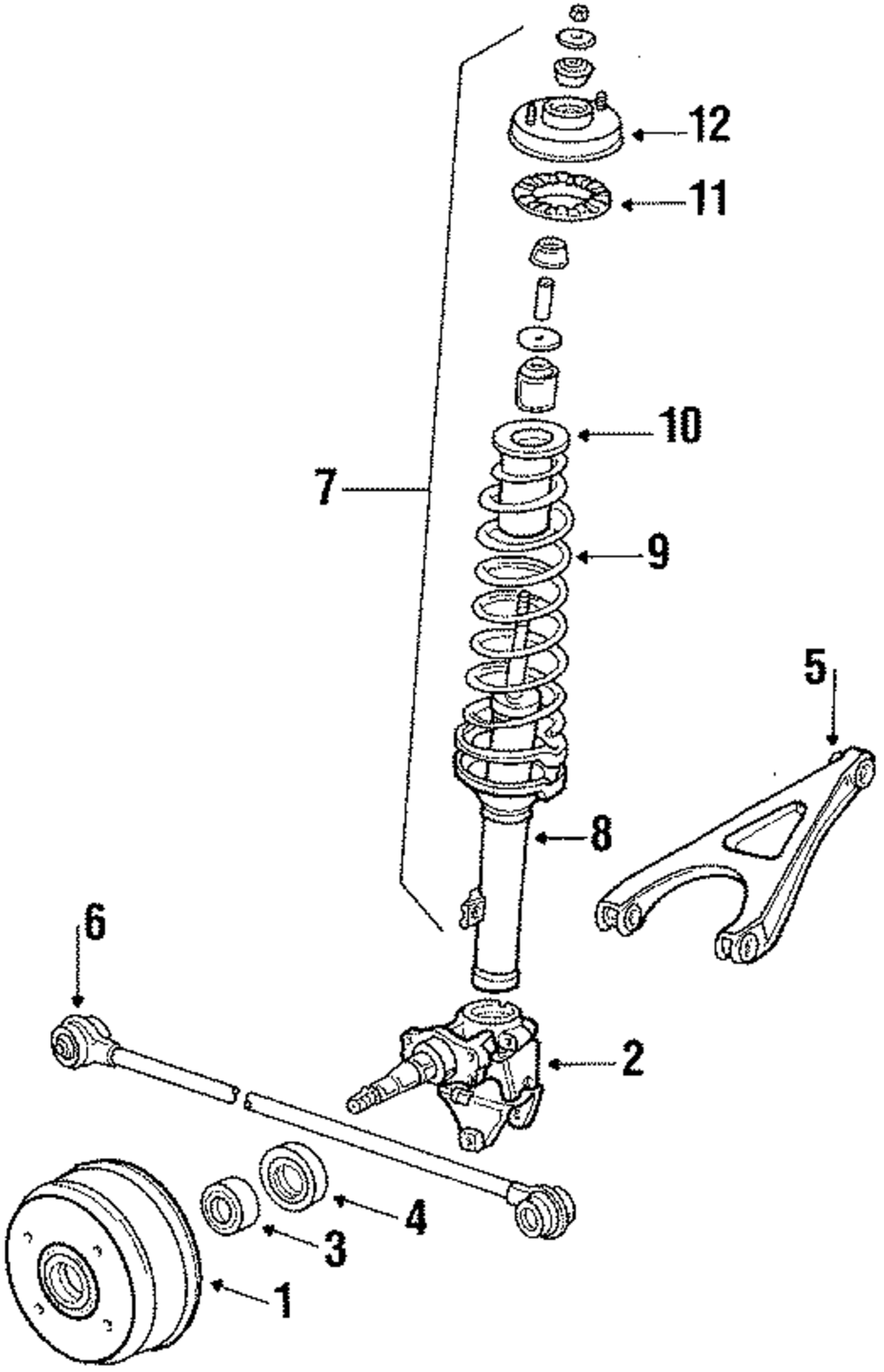 12
11
10
7
9
5
8
6
2
4
3
1