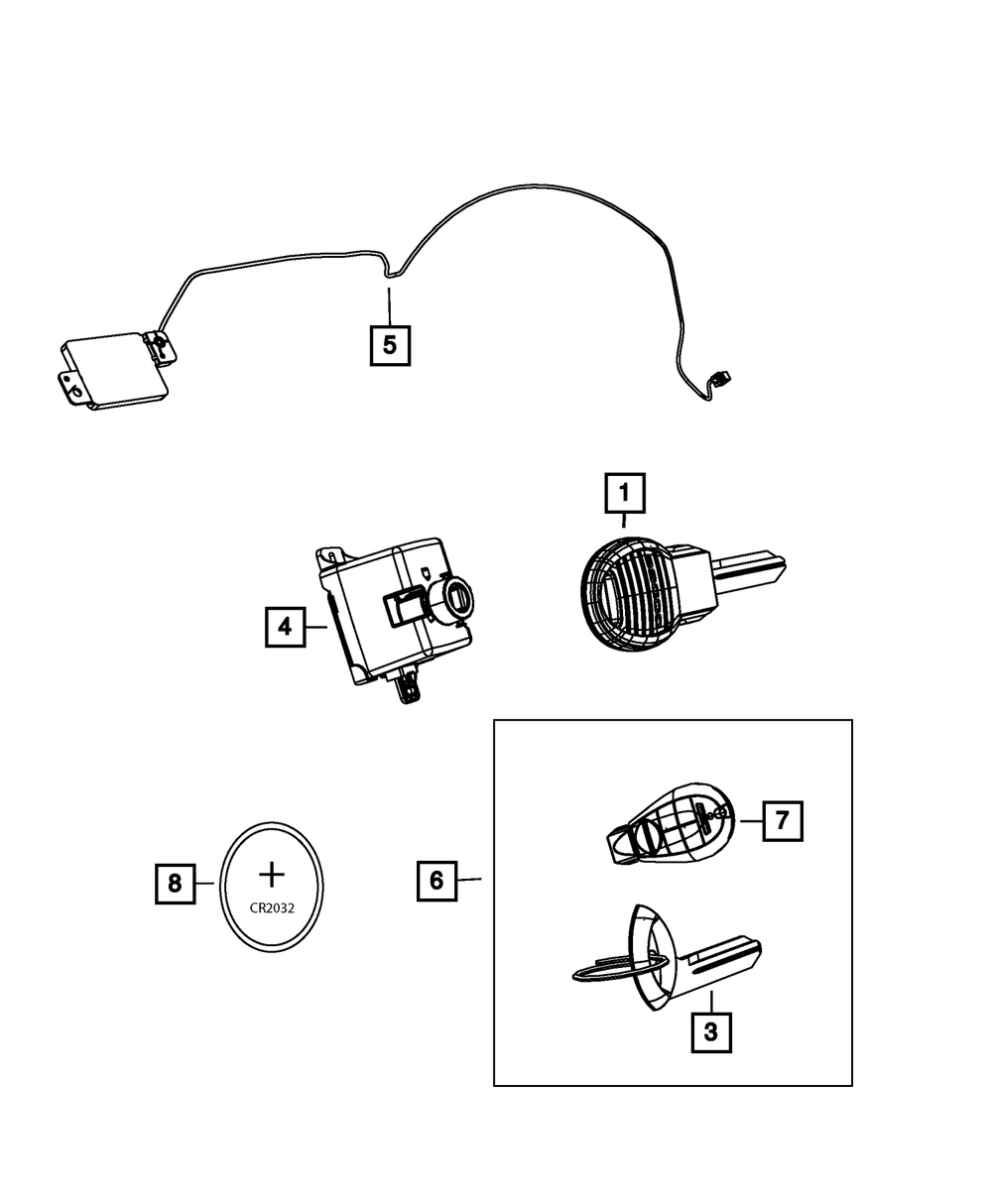 5

1

4

7

8

+
CR2032

6

3