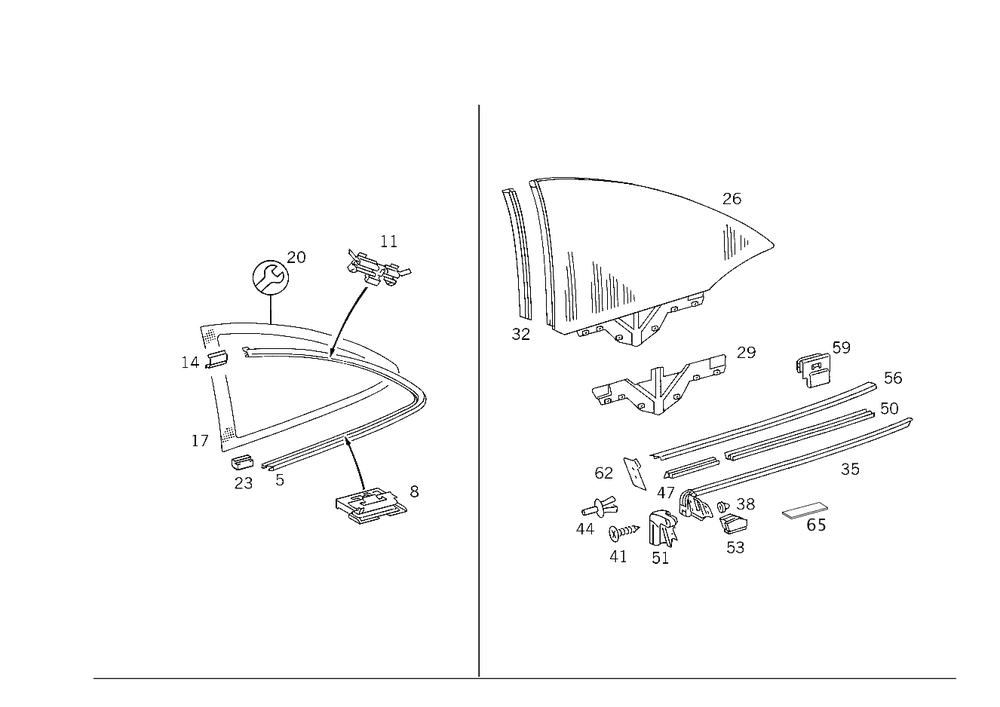 20
11
14
17
23
5
8
26
32
29
59
56
50
35
62
47
38
44
41
51
53
65