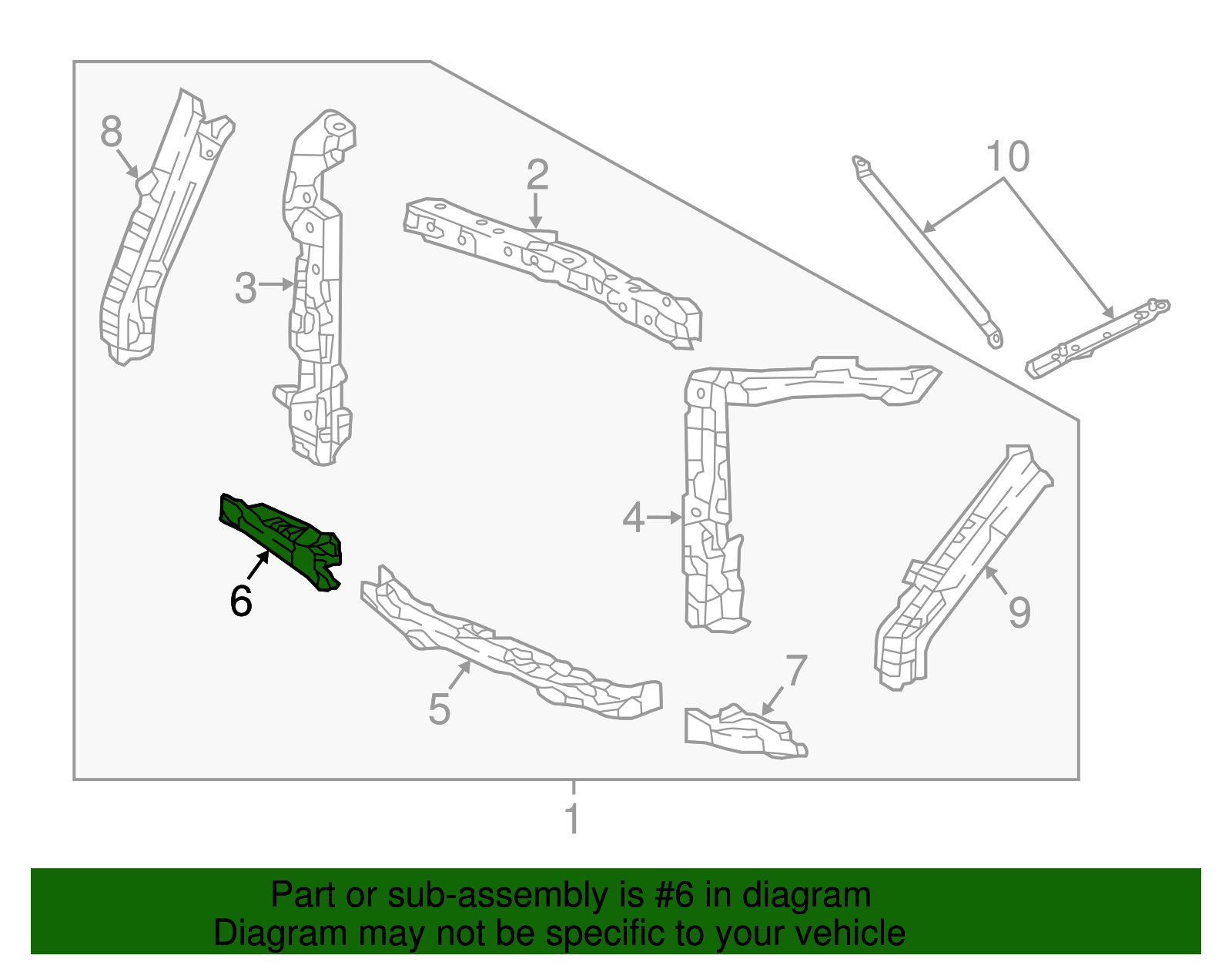 8
3
2
10
4
6
5
7
9
1

Part or sub-assembly is #6 in diagram
Diagram may not be specific to your vehicle