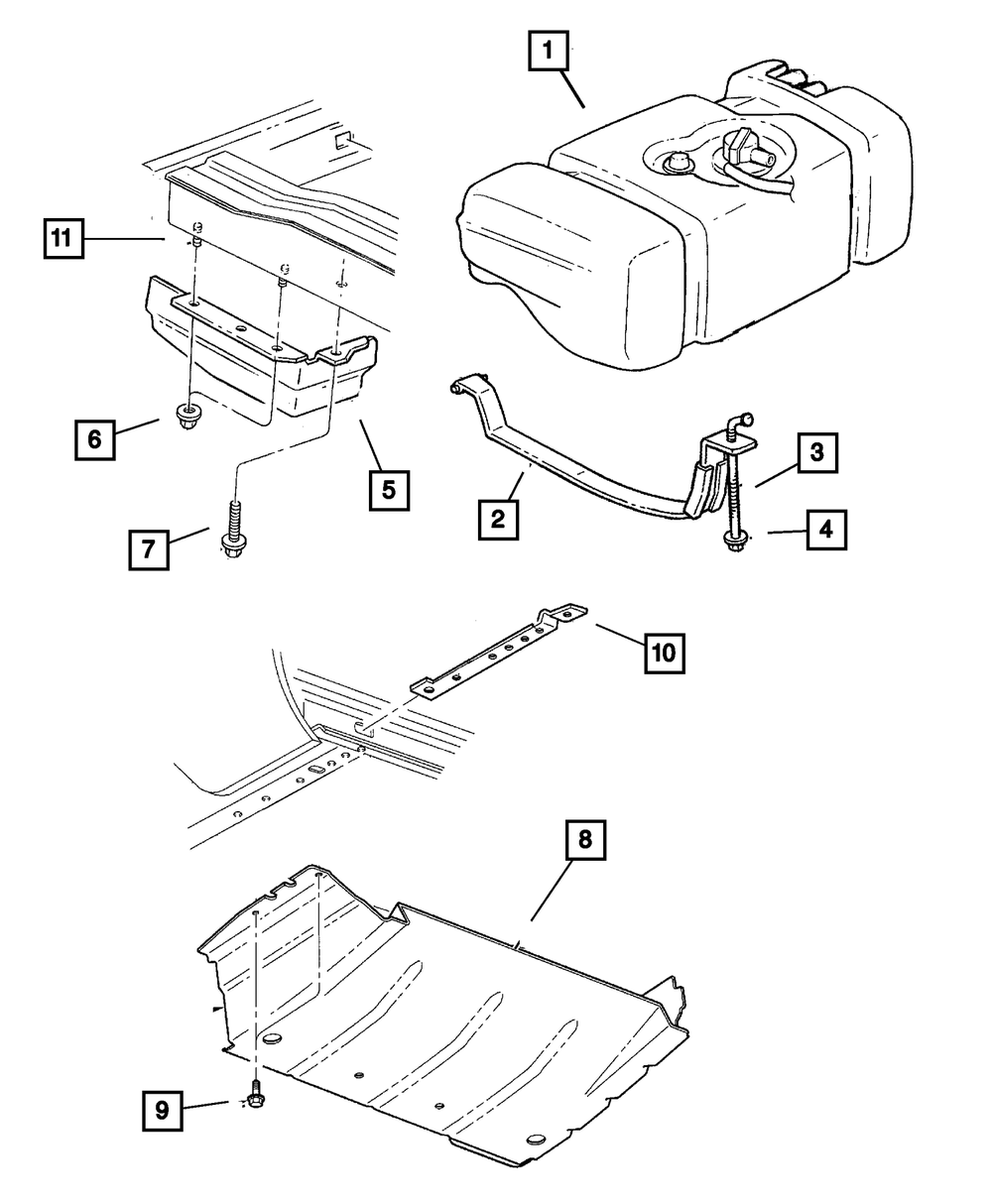 1
11
6
5
7
2
3
4
10
8
9