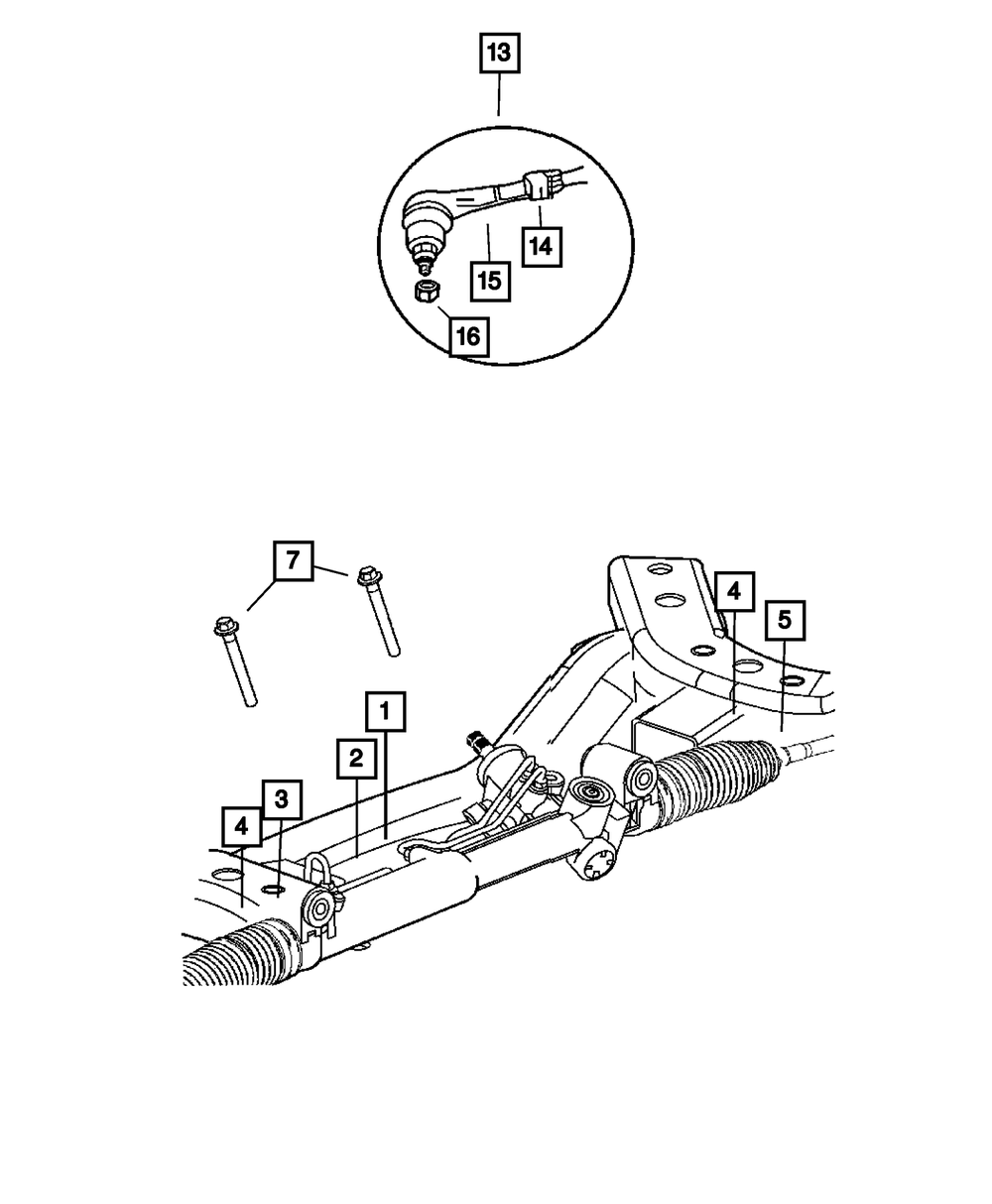 13
14
15
16
7
4
5
1
2
3
4