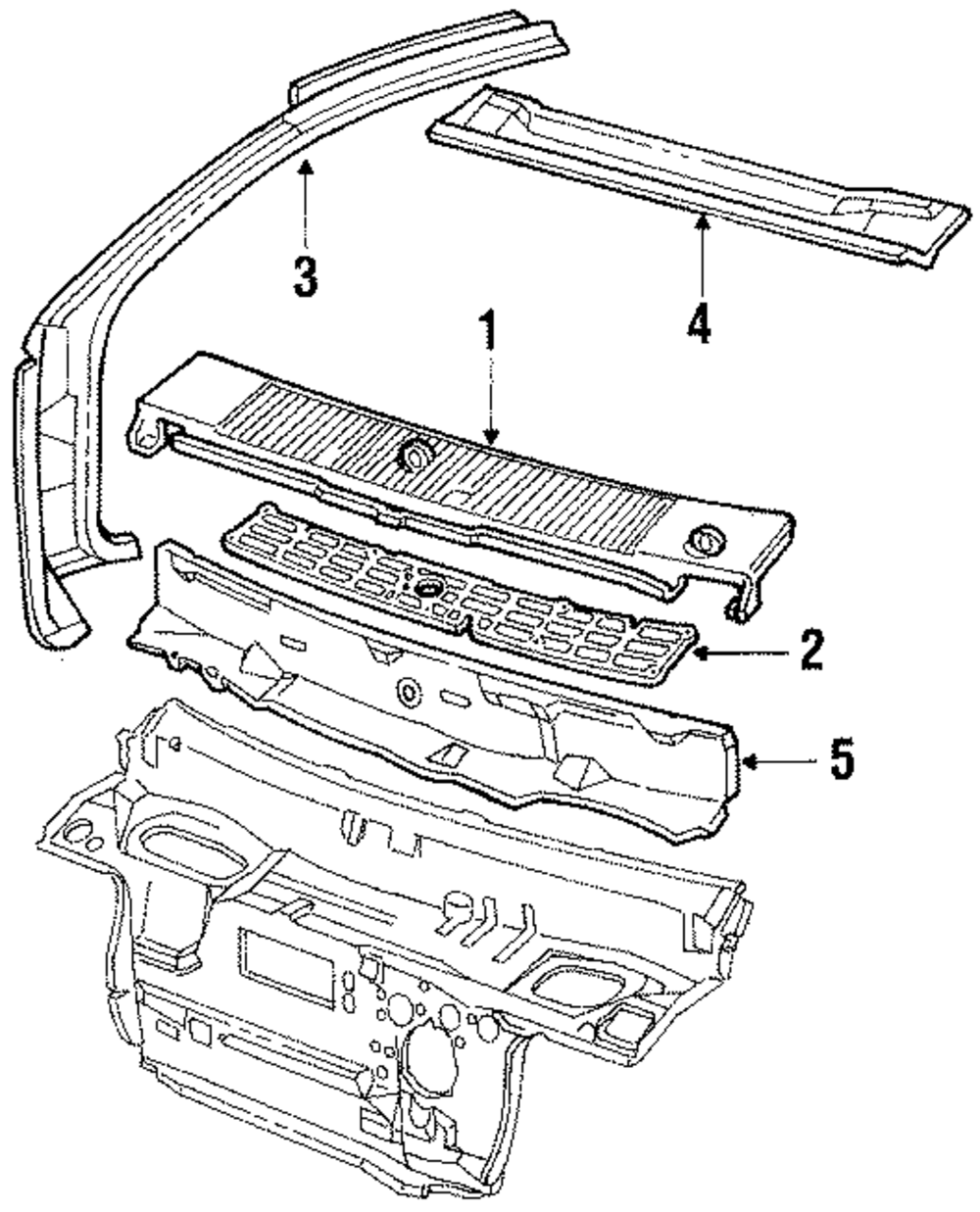 3
4
1
2
5