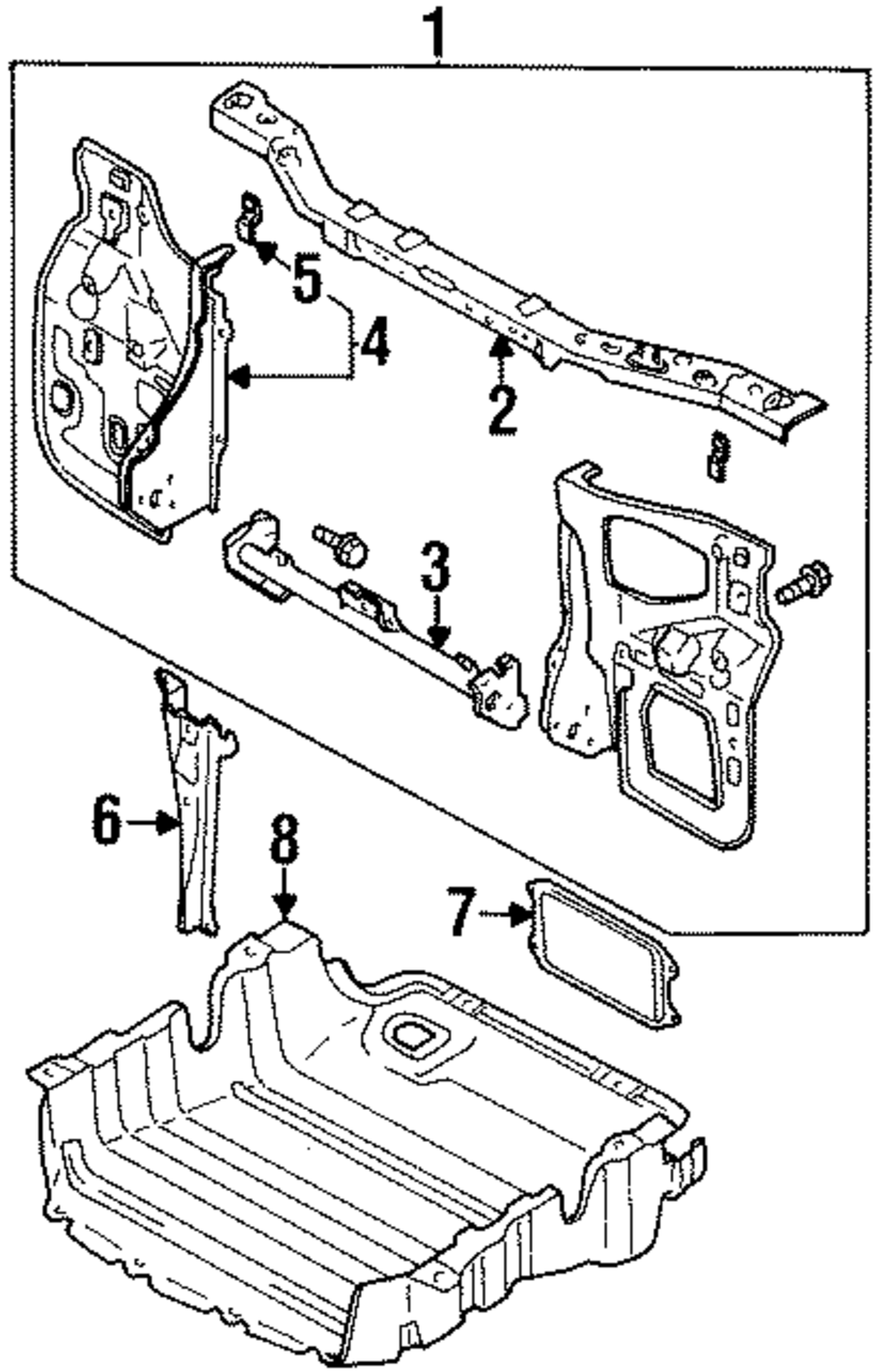 1
5
4
2
3
6
8
7