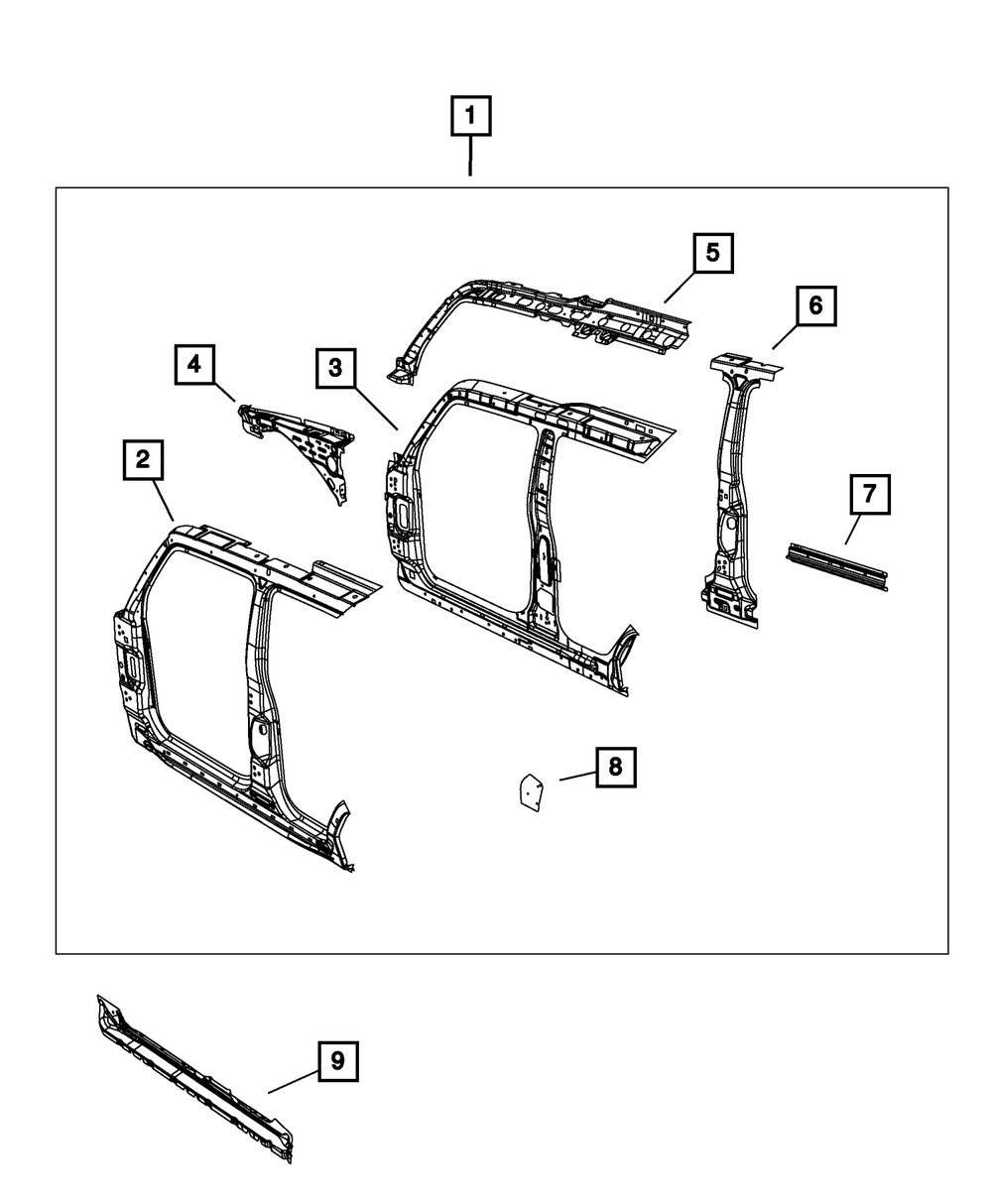 1
5
6
4
3
2
7
8
9