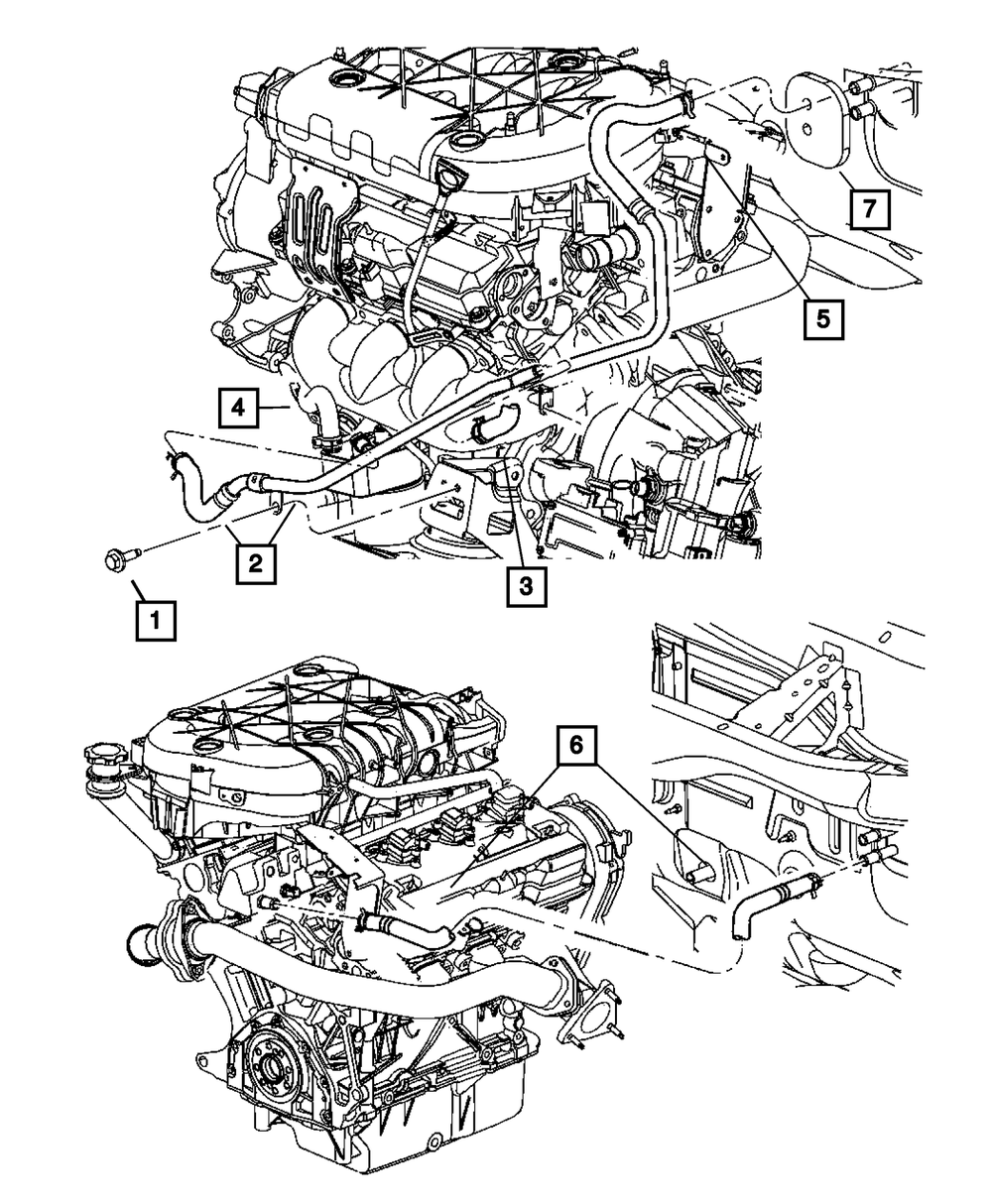 7

5

4

2

3

1

6