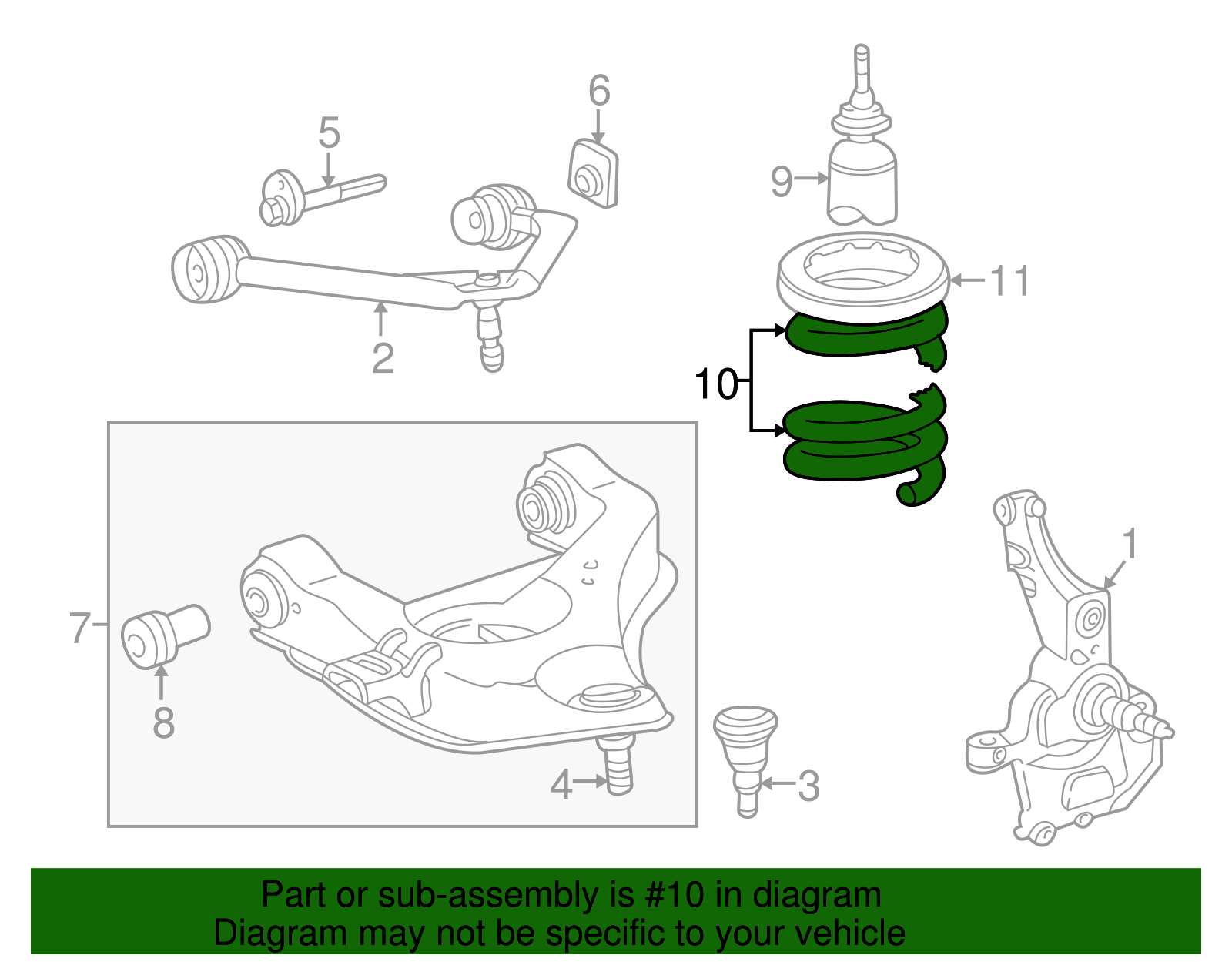 6
5
9
11
2
10
1
7
8
4
3

Part or sub-assembly is #10 in diagram
Diagram may not be specific to your vehicle