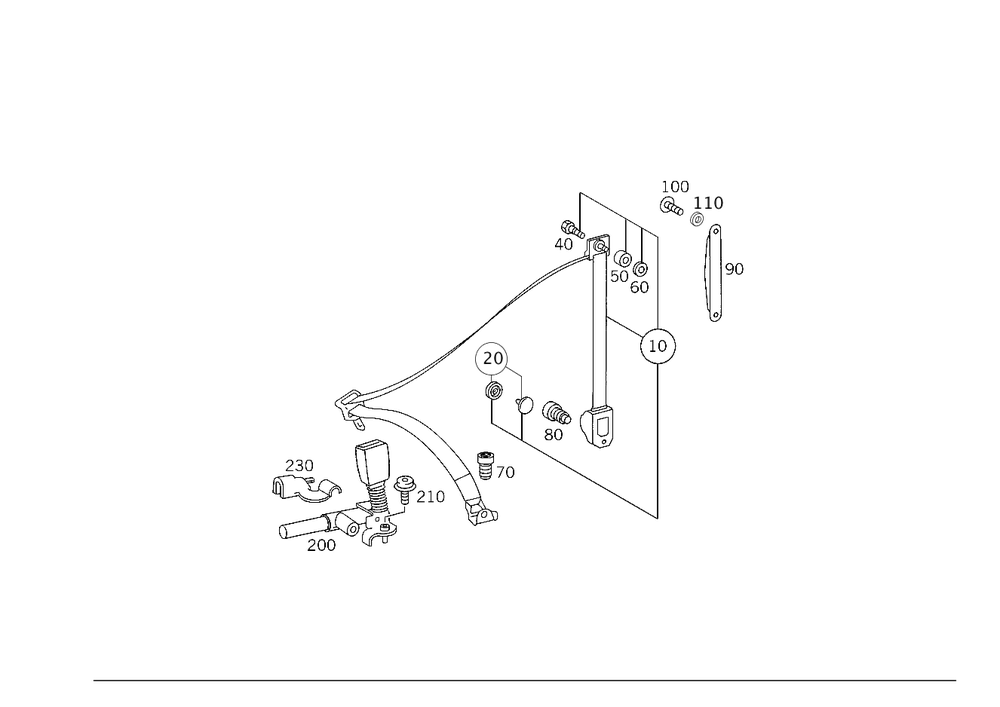 100
110
40
50
60
90
10
20
80
70
230
210
200