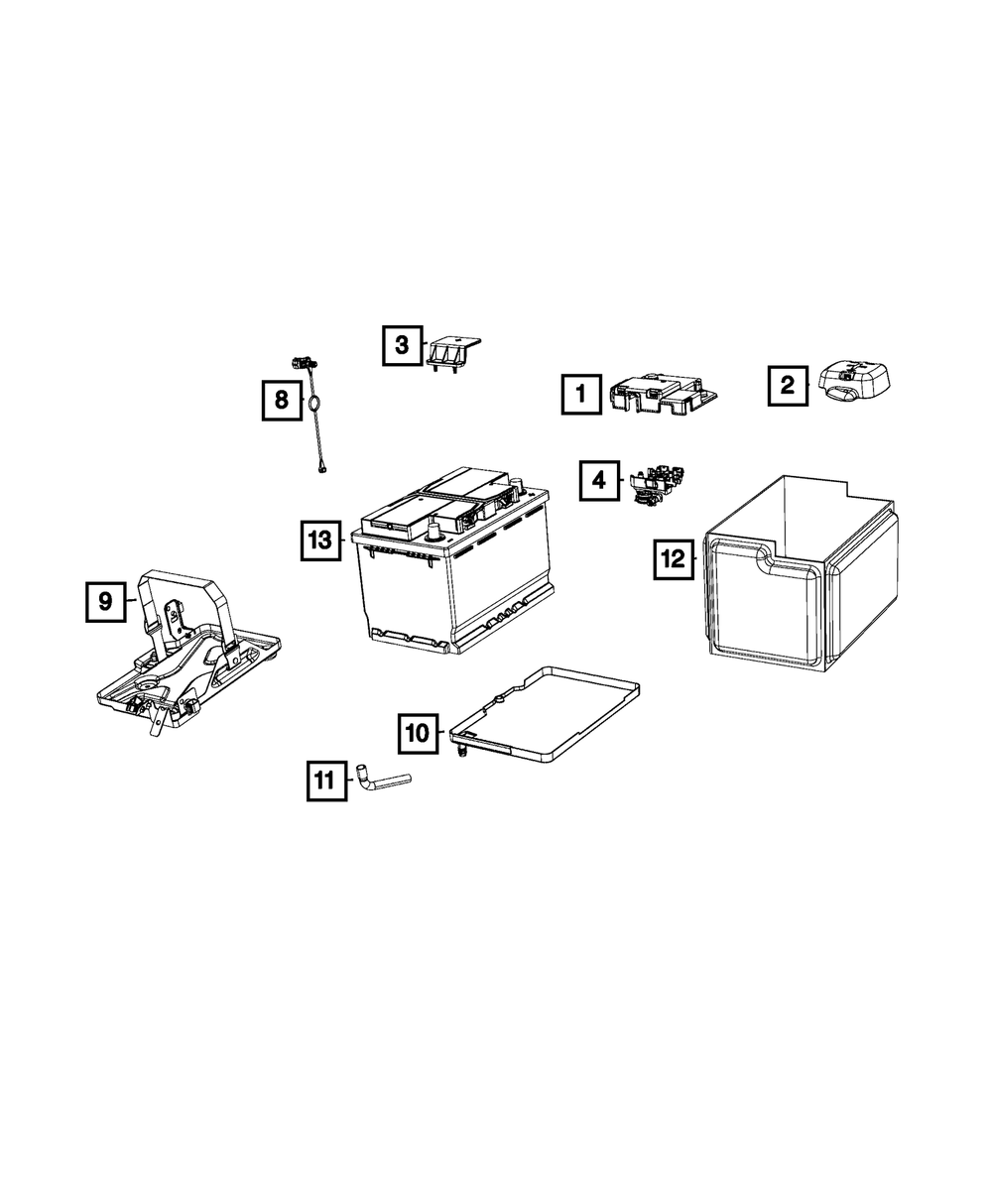 3
8
1
2
4
13
12
9
10
11