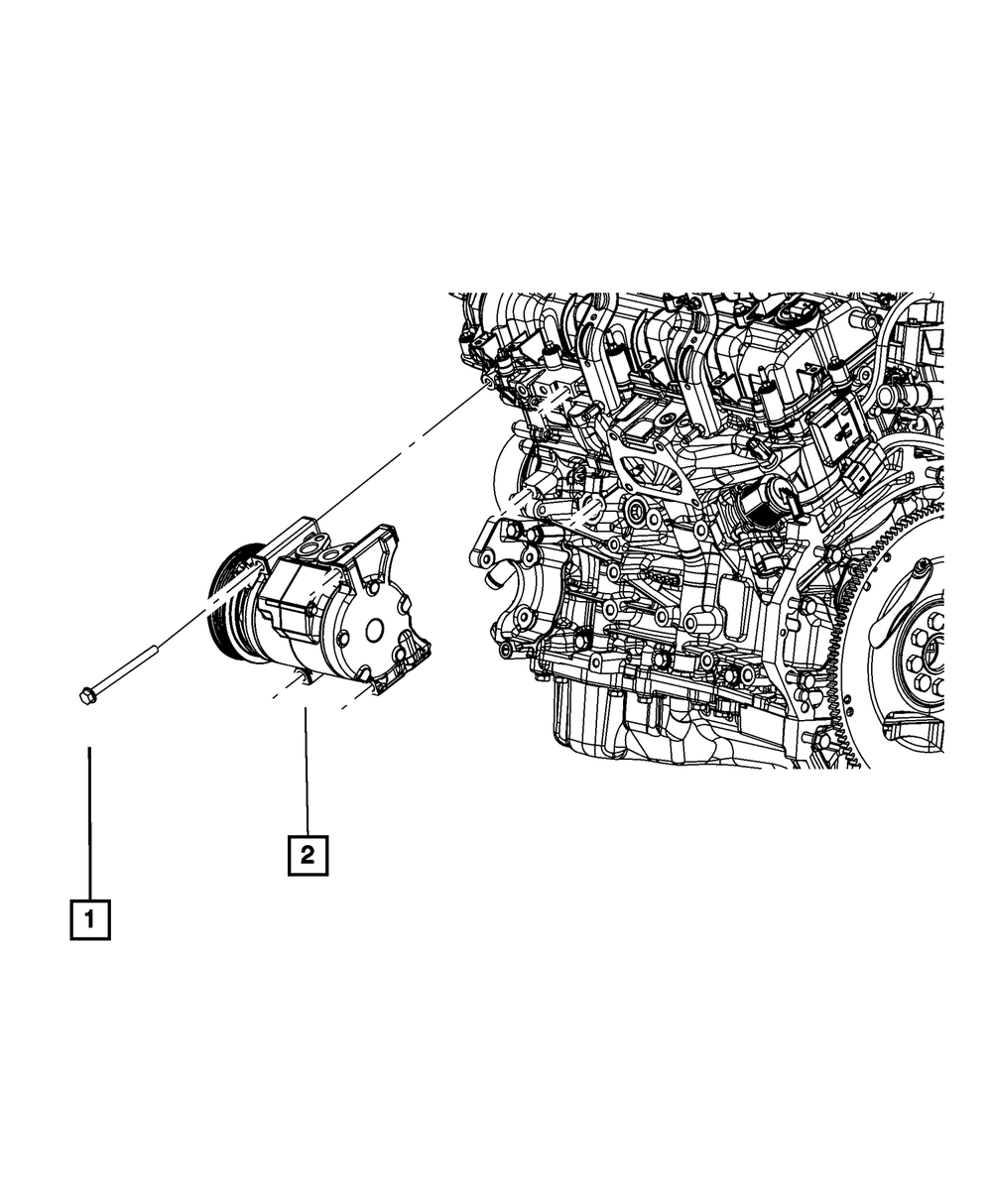 2

1