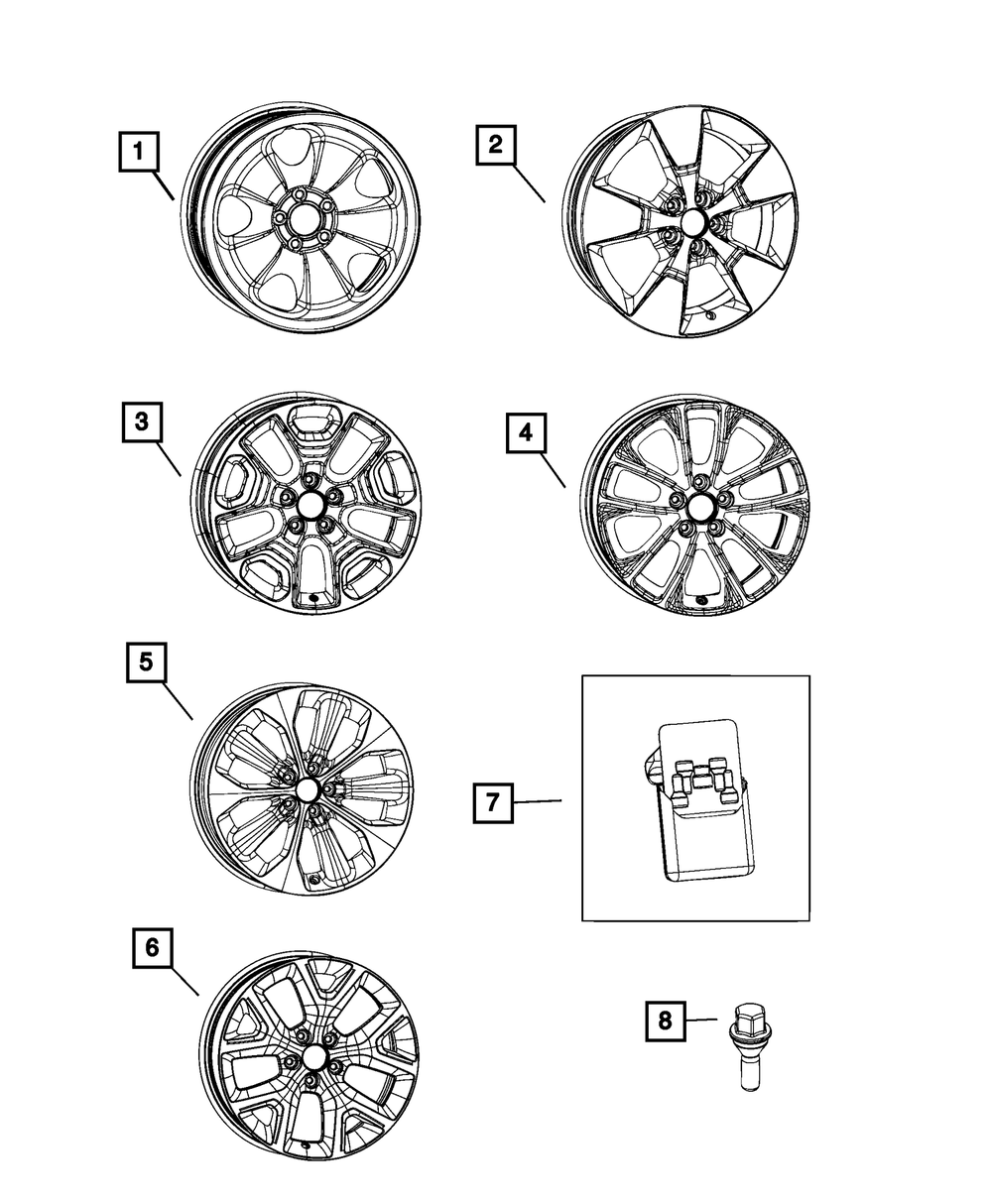 1
2
3
4
5
7
6
8