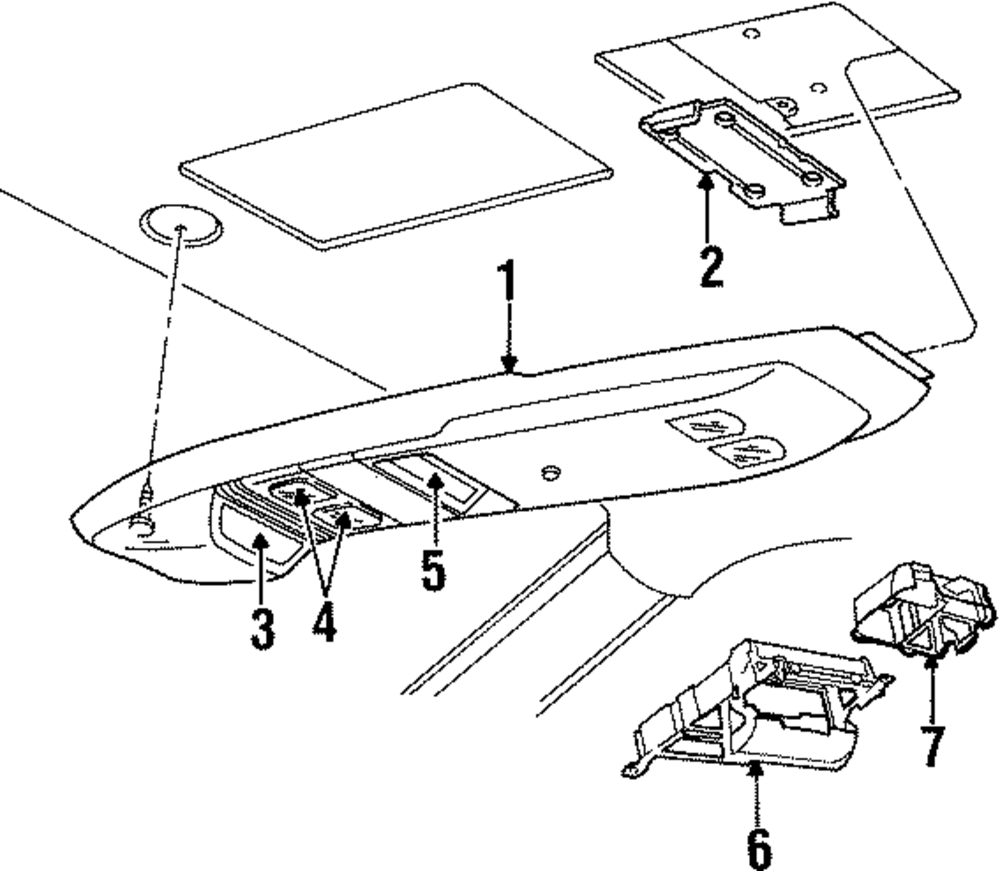 2
1
5
3
4
7
6