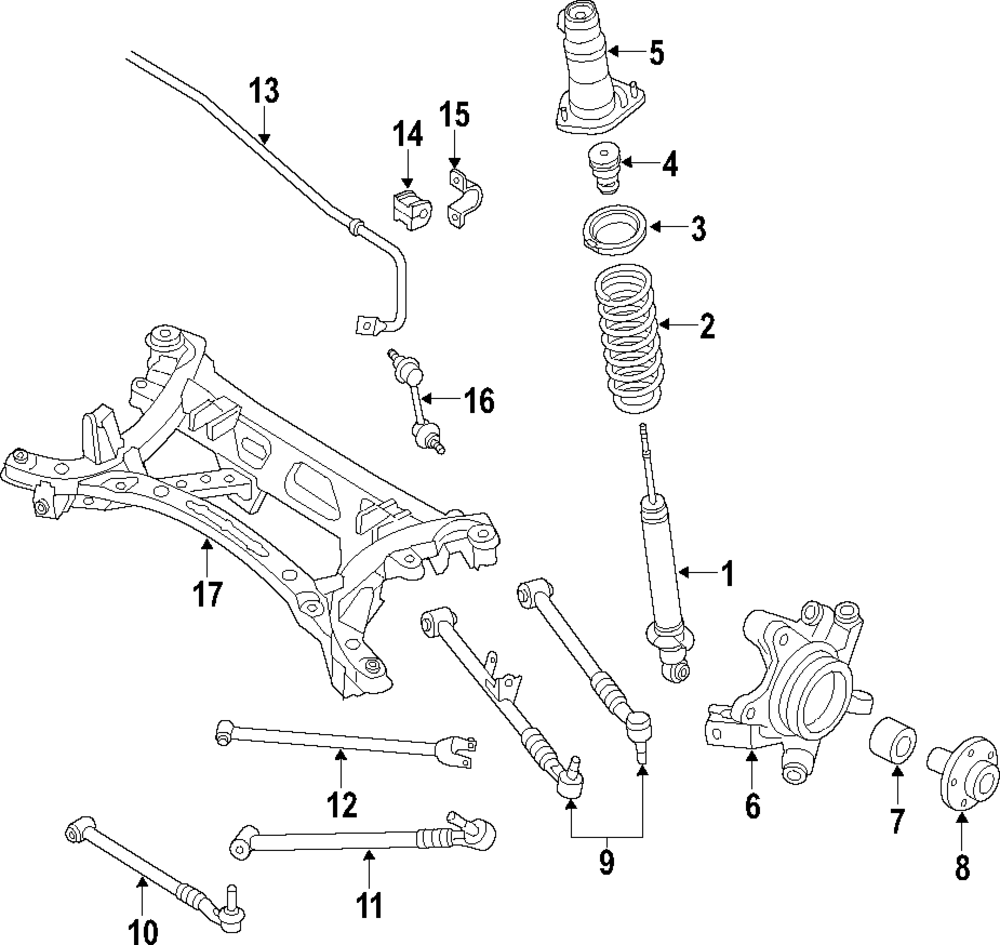 13
14
15
5
4
3
2
16
17
1
12
9
6
7
8
11
10