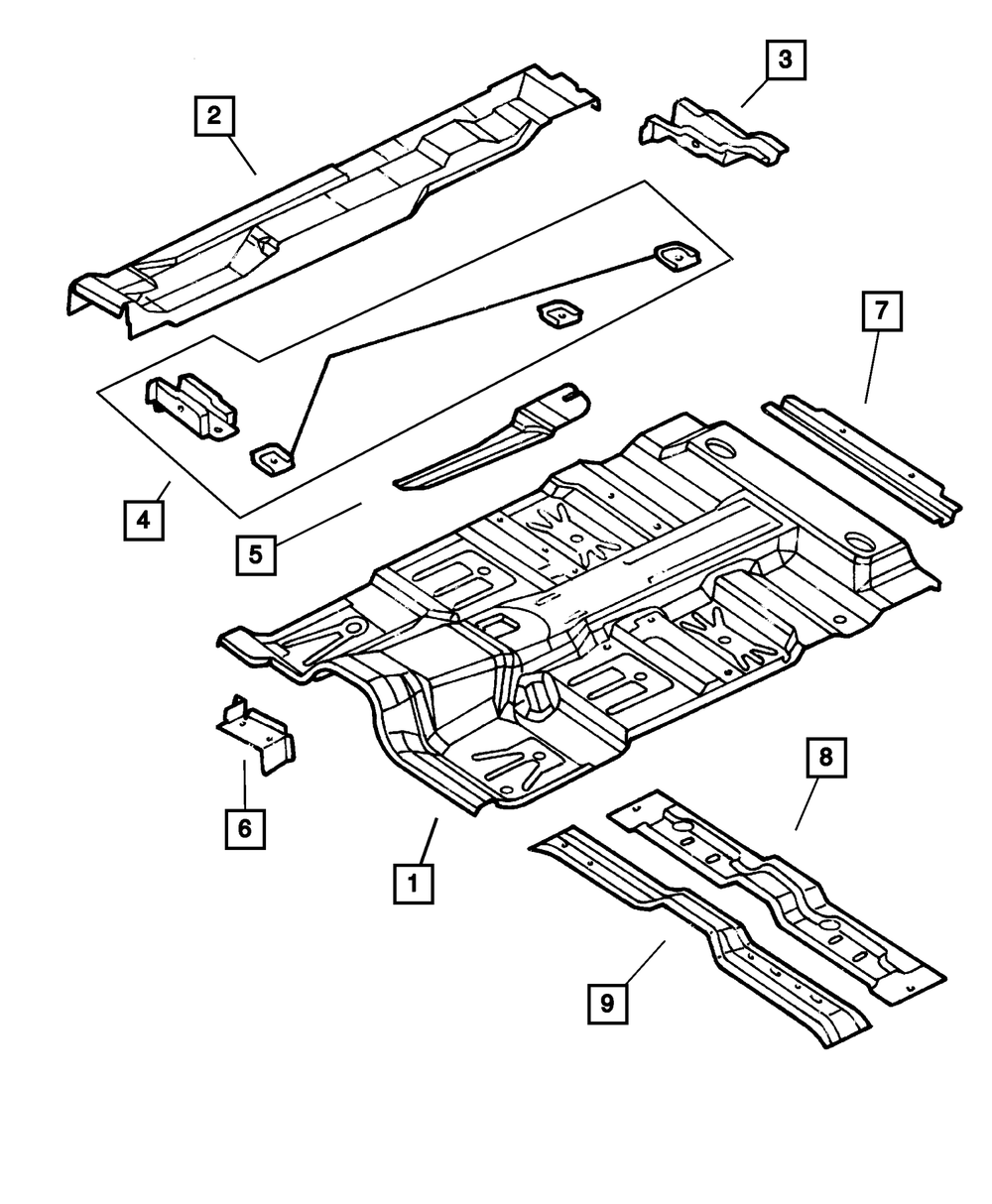 2
3
7
4
5
6
1
8
9