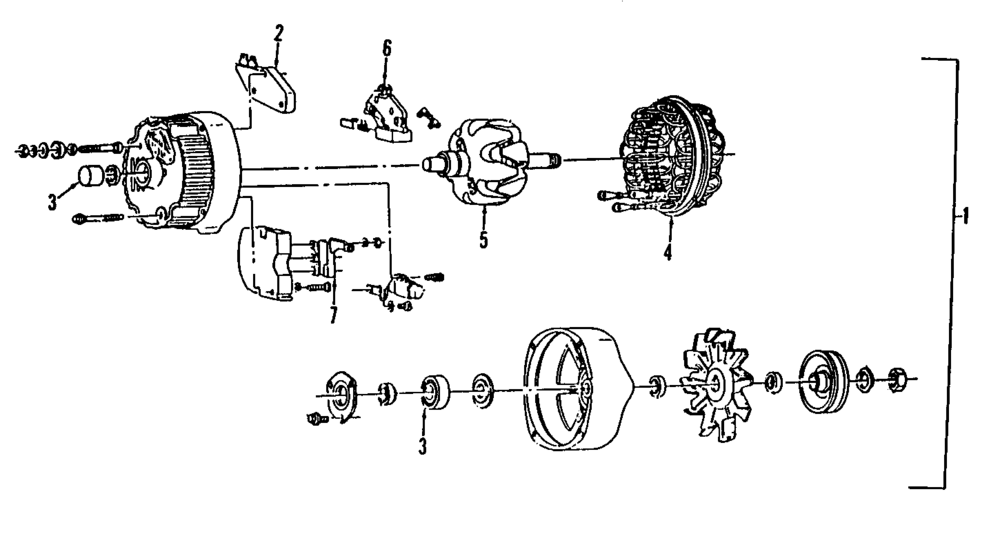 2
6
3
5
4
1
7
3