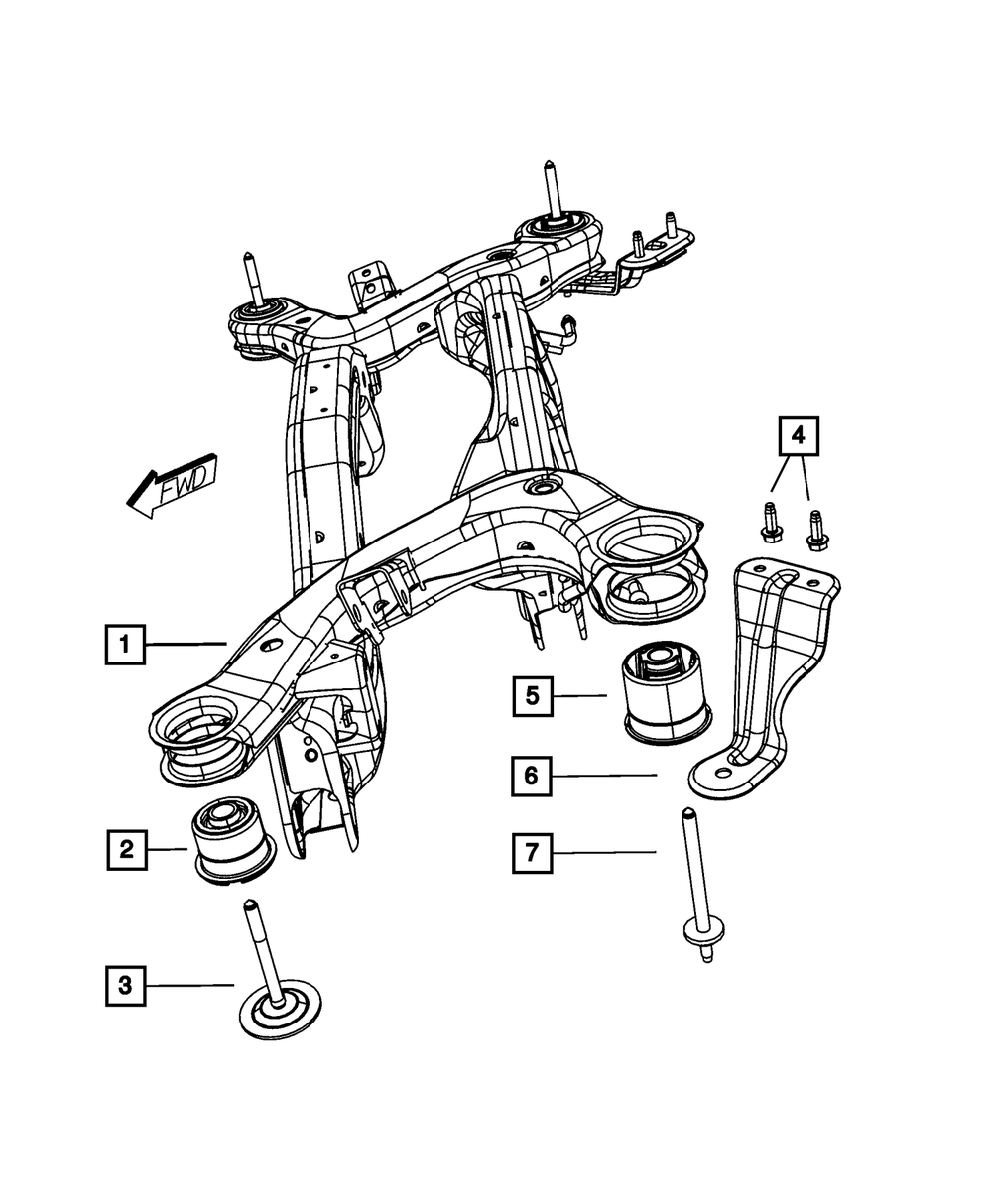 FWD
4
1
5
6
2
7
3