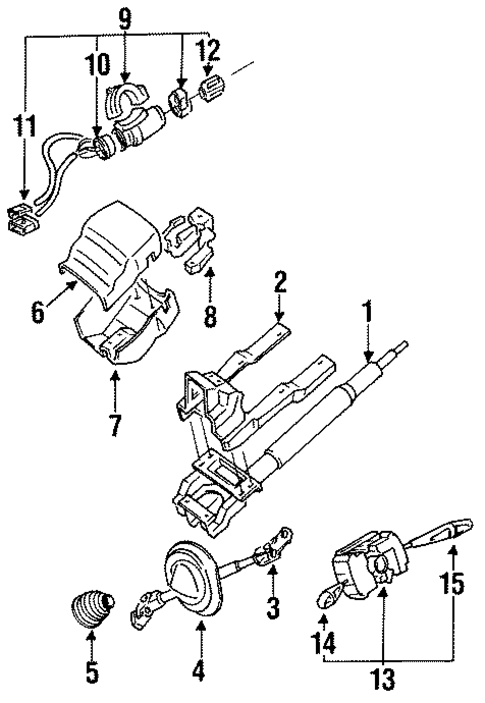 9
10
12
11
6
8
2
1
7
3
15
5
4
14
13