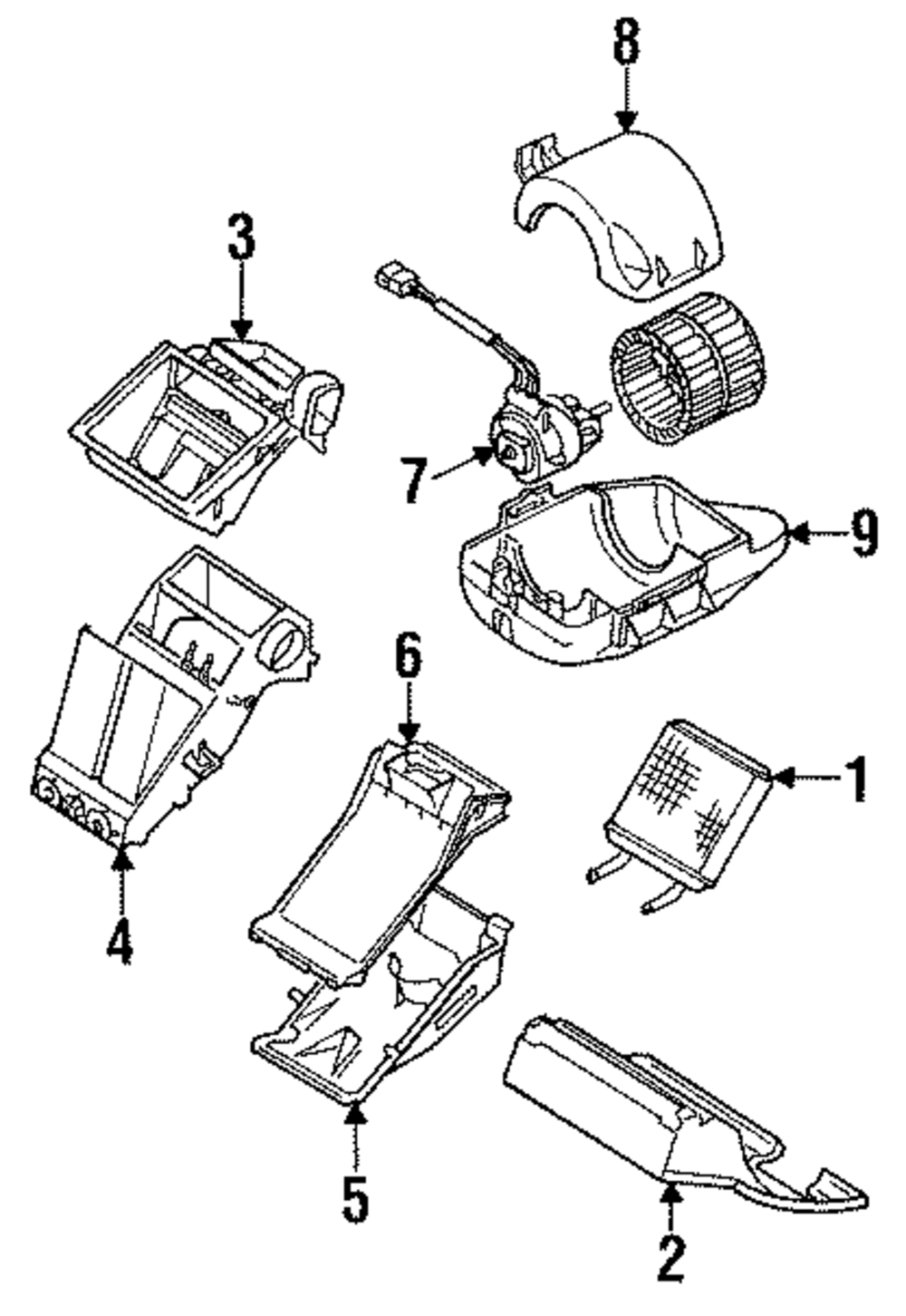 8
3
7
9
6
1
4
5
2